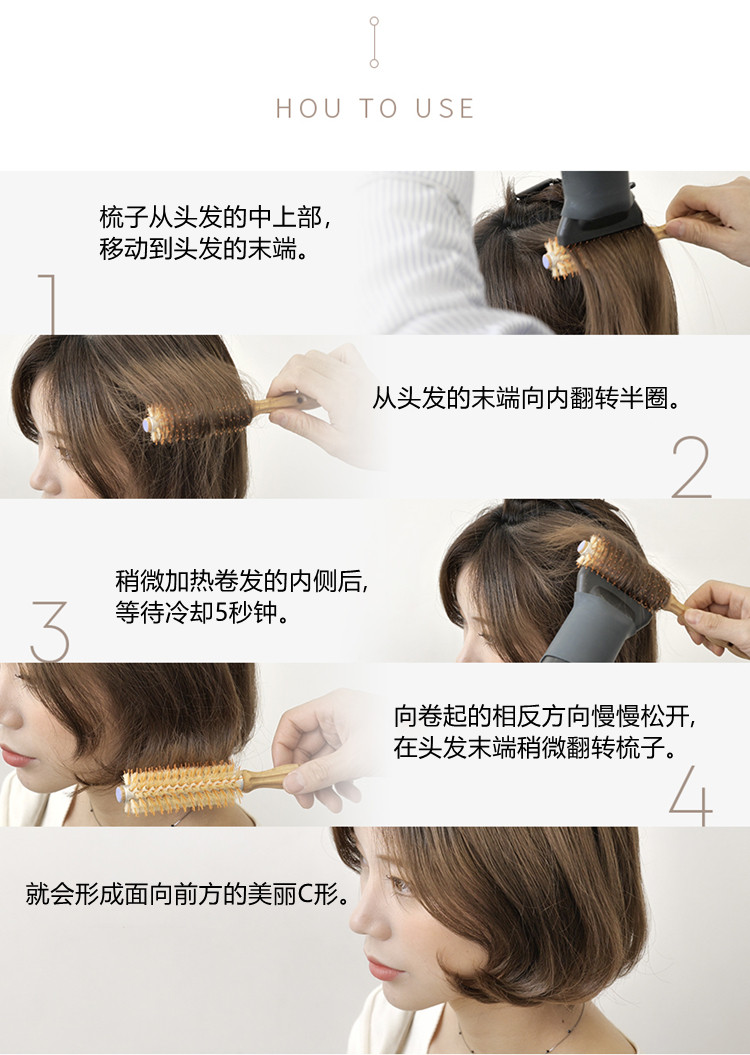 HOU TO USE

梳子从头发的中上部，
移动到头发的末端。

1

从头发的末端向内翻转半圈。

2

稍微加热卷发的内侧后，
等待冷却5秒钟。

3

向卷起的相反方向慢慢松开，
在头发末端稍微翻转梳子。

4

就会形成面向前方的美丽C形。