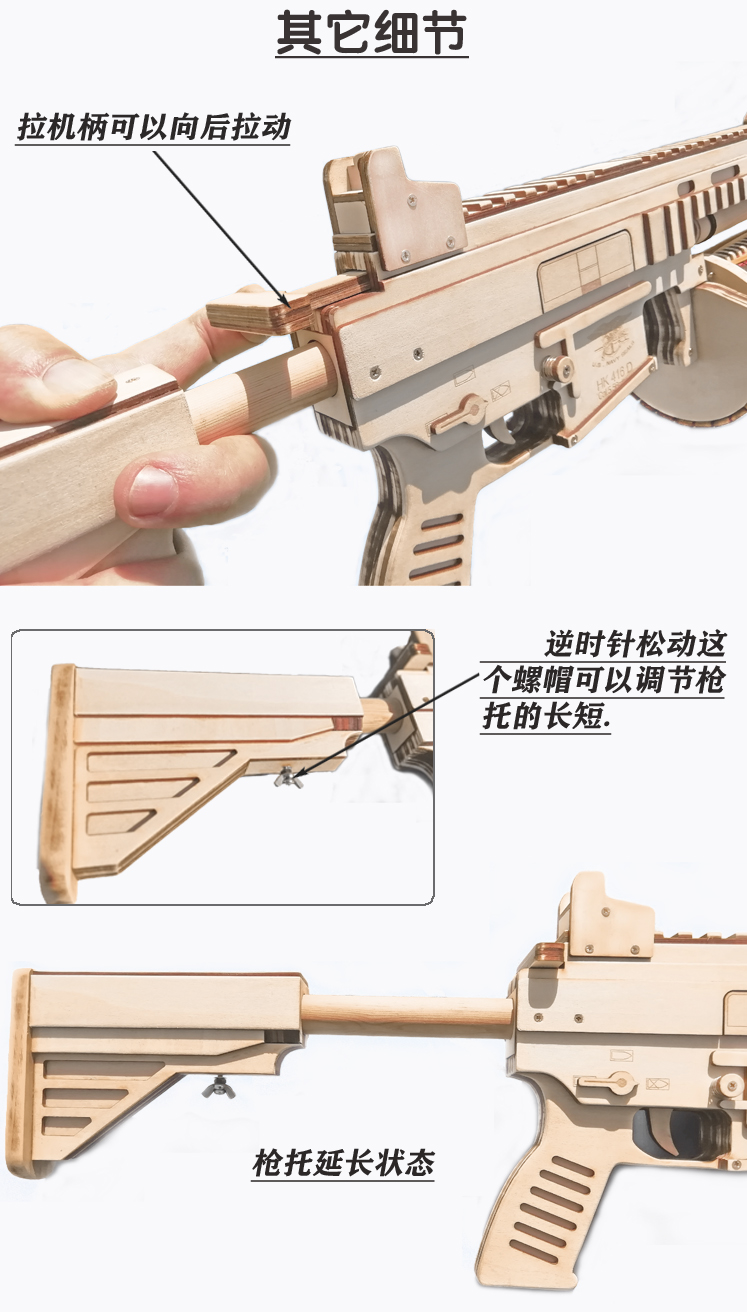 其它细节

拉机柄可以向后拉动

HK 416 D

逆时针松动这个螺帽可以调节枪托的长短.

枪托延长状态