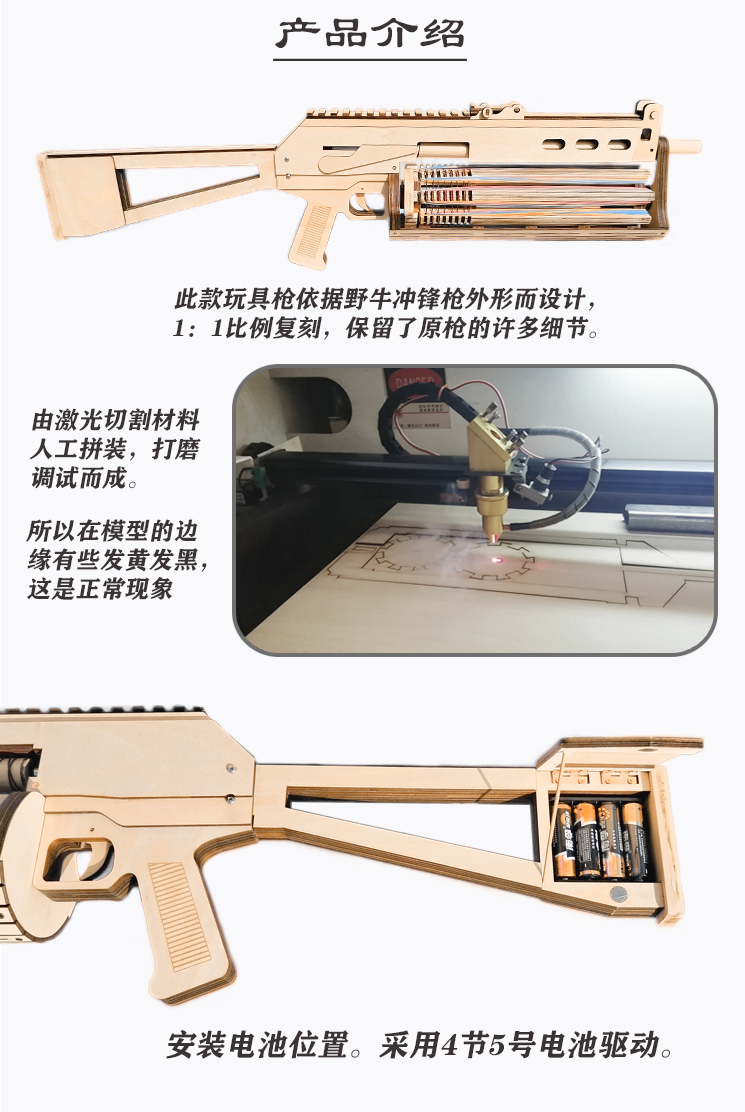 产品介绍

此款玩具枪依据野牛冲锋枪外形而设计，1：1比例复刻，保留了原枪的许多细节。

由激光切割材料人工拼装，打磨调试而成。

所以在模型的边缘有些发黄发黑，这是正常现象

DANGER

安装电池位置。采用4节5号电池驱动。