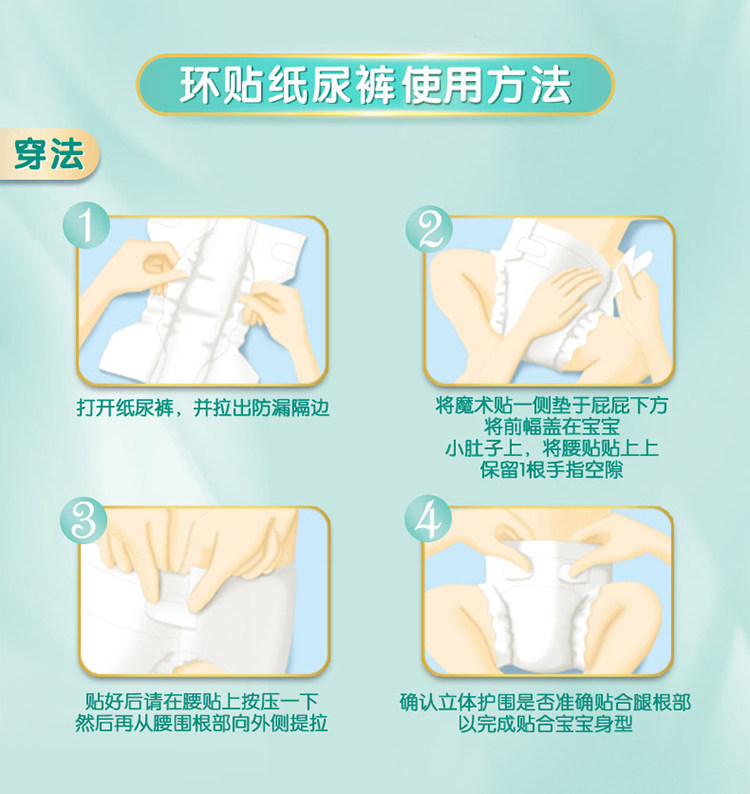 环贴纸尿裤使用方法

穿法

1

打开纸尿裤，并拉出防漏隔边

2

将魔术贴一侧垫于屁屁下方
将前幅盖在宝宝
小肚子上，将腰贴贴上上
保留1根手指空隙

3

贴好后请在腰贴上按压一下
然后再从腰围根部向外侧提拉

4

确认立体护围是否准确贴合腿根部
以完成贴合宝宝身型