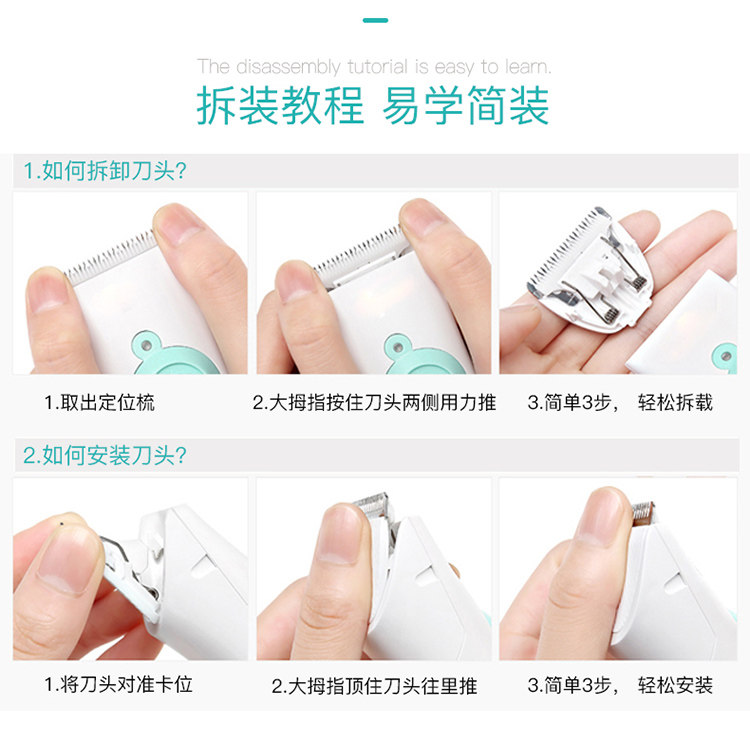 The disassembly tutorial is easy to learn.

拆装教程 易学简装

1.如何拆卸刀头?

1.取出定位梳

2.大拇指按住刀头两侧用力推

3.简单3步， 轻松拆载

2.如何安装刀头?

1.将刀头对准卡位

2.大拇指顶住刀头往里推

3.简单3步， 轻松安装