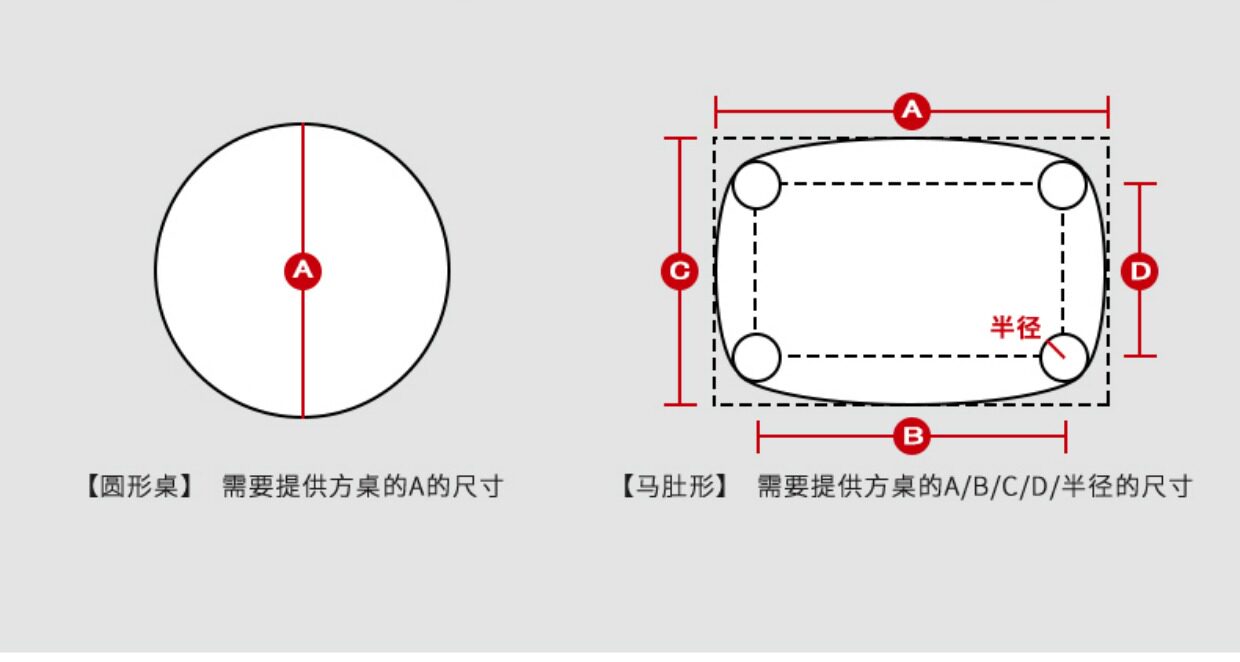 A

【圆形桌】 需要提供方桌的A的尺寸

A

C

D

半径

B

【马肚形】 需要提供方桌的A/B/C/D/半径的尺寸