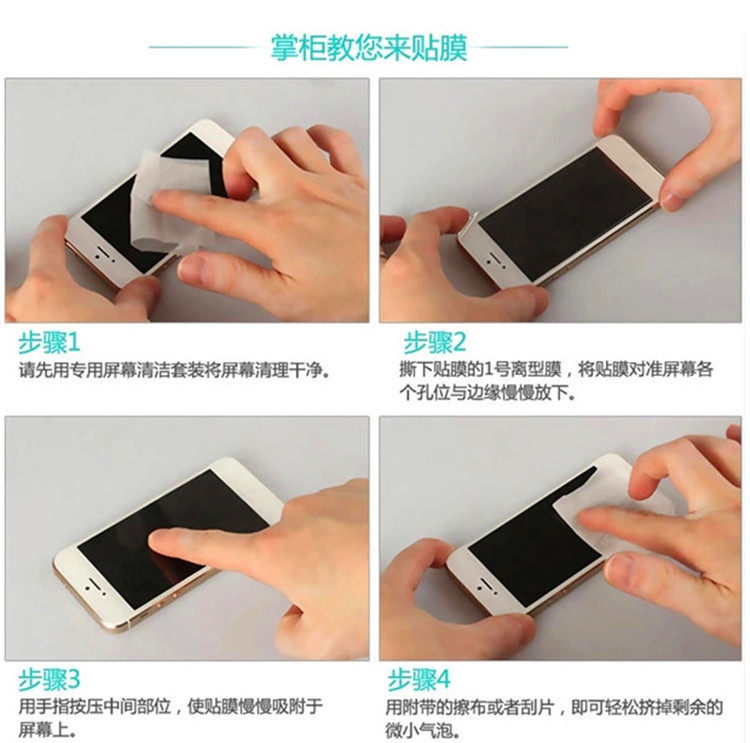 掌柜教您来贴膜

步骤1
请先用专用屏幕清洁套装将屏幕清理干净。

步骤2
撕下贴膜的1号离型膜，将贴膜对准屏幕各个孔位与边缘慢慢放下。

步骤3
用手指按压中间部位，使贴膜慢慢吸附于屏幕上。

步骤4
用附带的擦布或者刮片，即可轻松挤掉剩余的微小气泡。