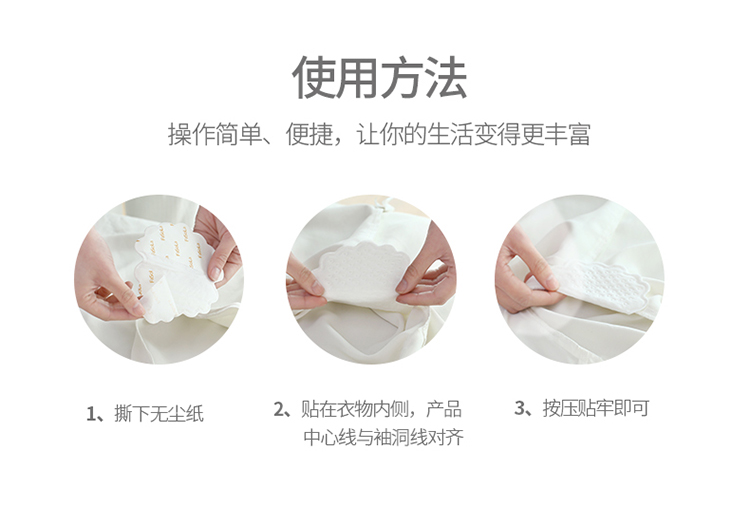 使用方法

操作简单、便捷，让你的生活变得更丰富

1、撕下无尘纸

2、贴在衣物内侧，产品中心线与袖洞线对齐

3、按压贴牢即可