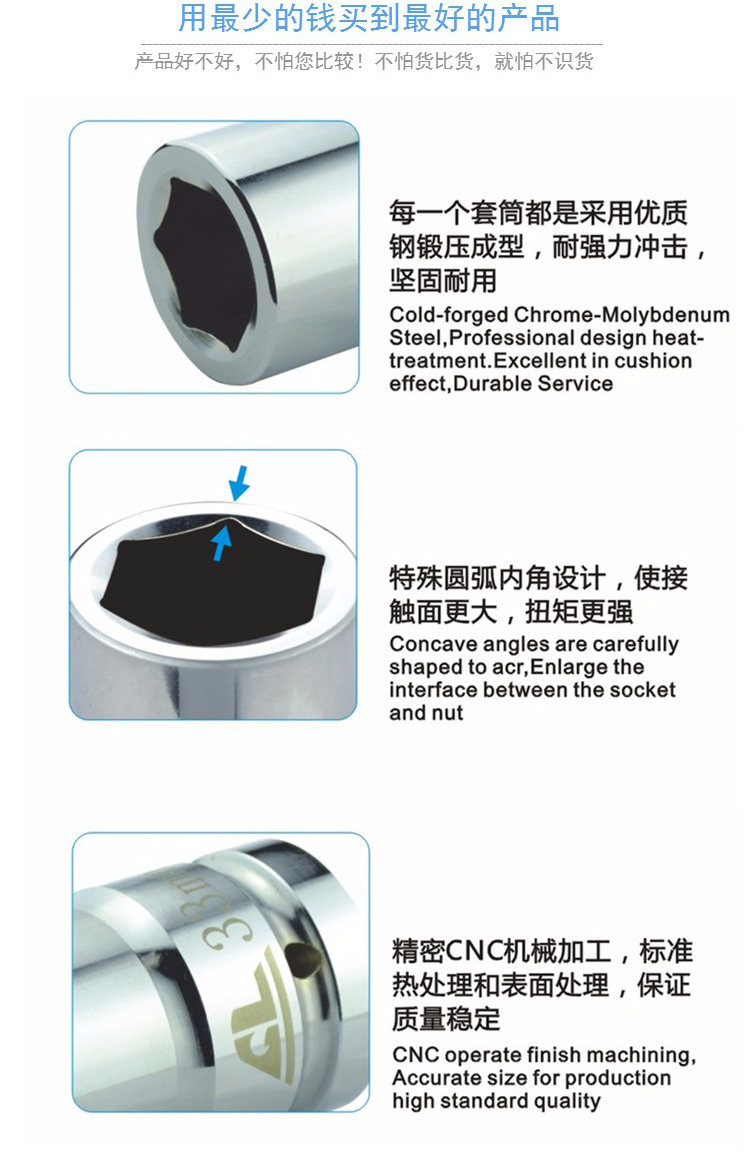 用最少的钱买到最好的产品

产品好不好，不怕您比较！不怕货比货，就怕不识货

每一个套筒都是采用优质钢锻压成型，耐强力冲击，坚固耐用

Cold-forged Chrome-Molybdenum Steel,Professional design heat-treatment.Excellent in cushion effect,Durable Service

特殊圆弧内角设计，使接触面更大，扭矩更强

Concave angles are carefully shaped to acr,Enlarge the interface between the socket and nut

38m

精密CNC机械加工，标准热处理和表面处理，保证质量稳定

CNC operate finish machining, Accurate size for production high standard quality