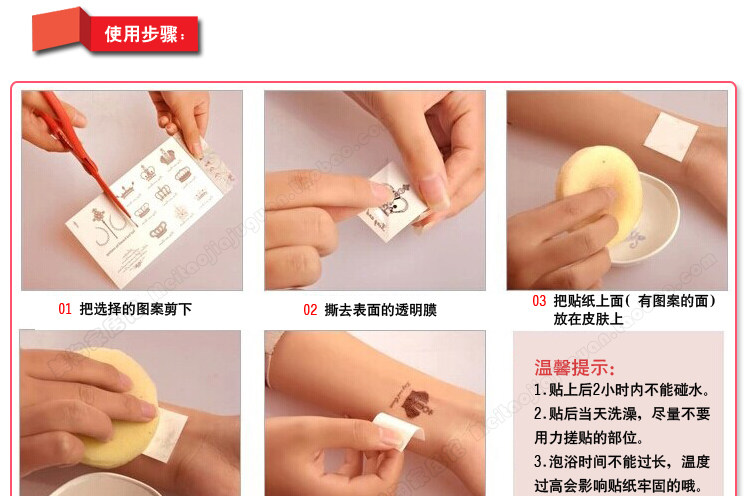 使用步骤：

01 把选择的图案剪下

02 撕去表面的透明膜

03 把贴纸上面（有图案的面）放在皮肤上

温馨提示：

1.贴上后2小时内不能碰水。

2.贴后当天洗澡，尽量不要用力搓贴的部位。

3.泡浴时间不能过长，温度过高会影响贴纸牢固的哦。