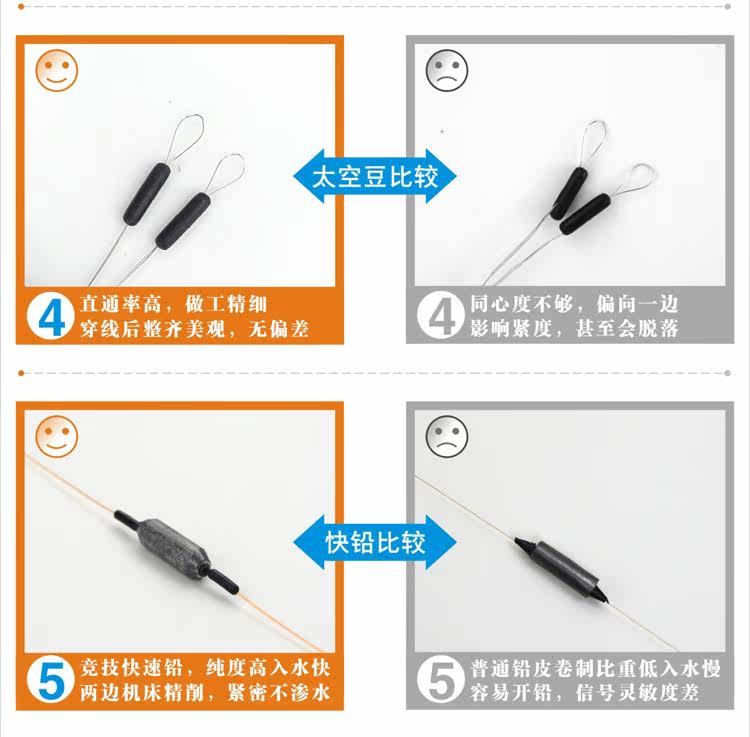 太空豆比较

4 直通率高，做工精细
穿线后整齐美观，无偏差

4 同心度不够，偏向一边
影响紧度，甚至会脱落

快铅比较

5 竞技快速铅，纯度高入水快
两边机床精削，紧密不渗水

5 普通铅皮卷制比重低入水慢
容易开铅，信号灵敏度差