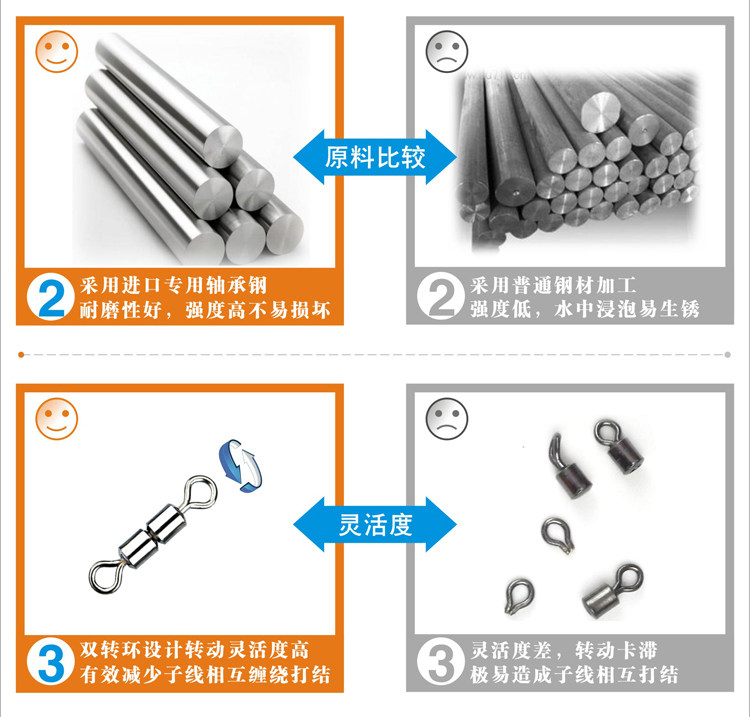 原料比较

2 采用进口专用轴承钢
耐磨性好，强度高不易损坏

2 采用普通钢材加工
强度低，水中浸泡易生锈

灵活度

3 双转环设计转动灵活度高
有效减少子线相互缠绕打结

3 灵活度差，转动卡滞
极易造成子线相互打结