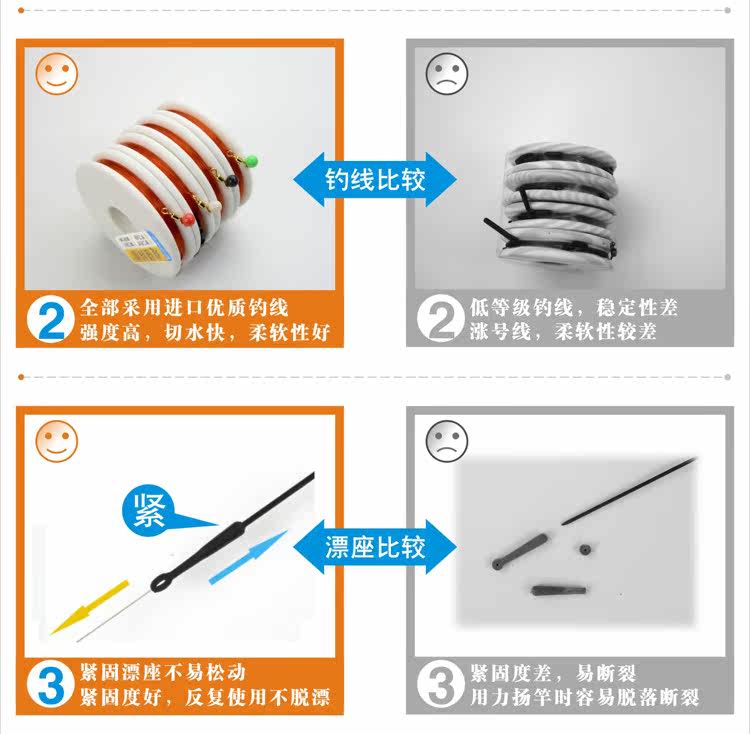 钓线比较

2 全部采用进口优质钓线
强度高，切水快，柔软性好

2 低等级钓线，稳定性差
涨号线，柔软性较差

紧

漂座比较

3 紧固漂座不易松动
紧固度好，反复使用不脱漂

3 紧固度差，易断裂
用力扬竿时容易脱落断裂