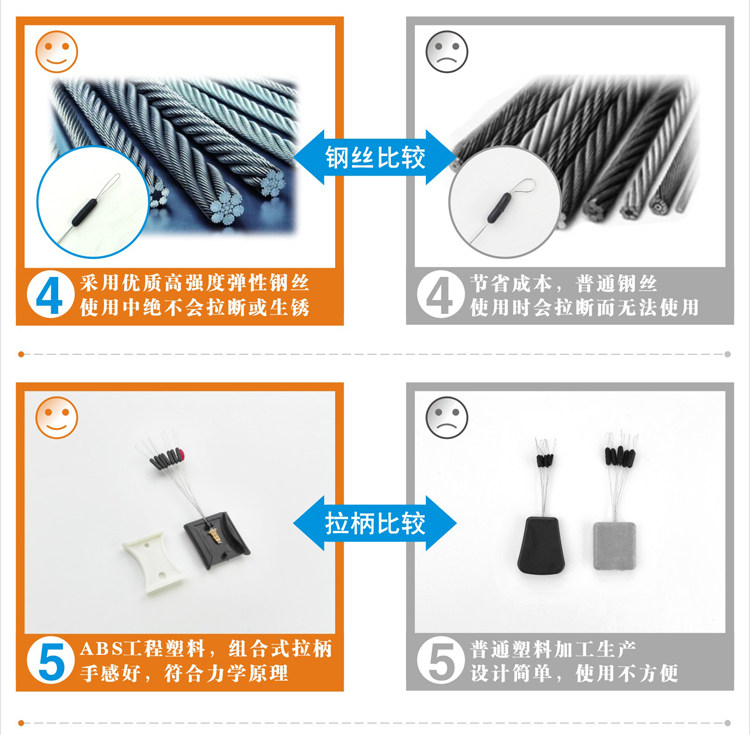 钢丝比较

4 采用优质高强度弹性钢丝
使用中绝不会拉断或生锈

4 节省成本，普通钢丝
使用时会拉断而无法使用

拉柄比较

5 ABS工程塑料，组合式拉柄
手感好，符合力学原理

5 普通塑料加工生产
设计简单，使用不方便