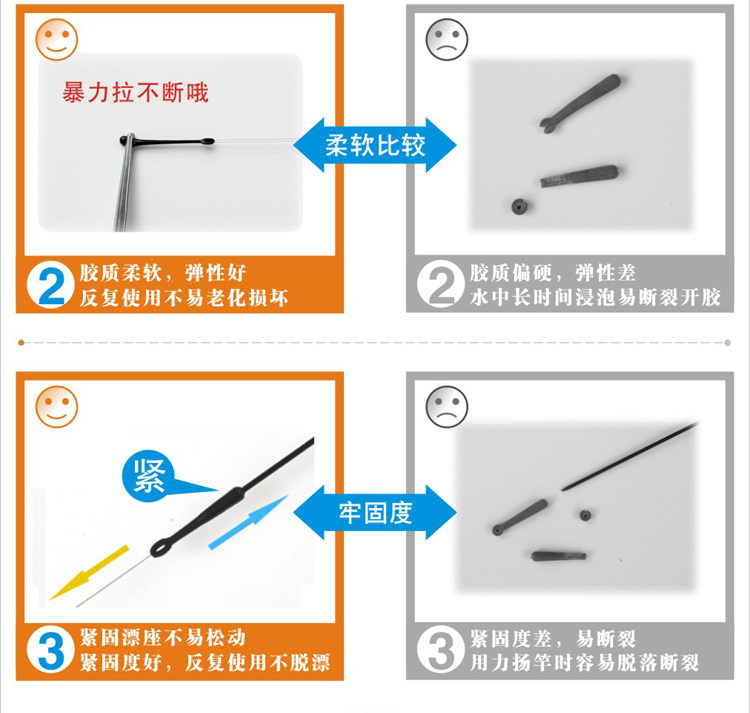 暴力拉不断哦

柔软比较

2 胶质柔软，弹性好
反复使用不易老化损坏

2 胶质偏硬，弹性差
水中长时间浸泡易断裂开胶

紧

牢固度

3 紧固漂座不易松动
紧固度好，反复使用不脱漂

3 紧固度差，易断裂
用力扬竿时容易脱落断裂