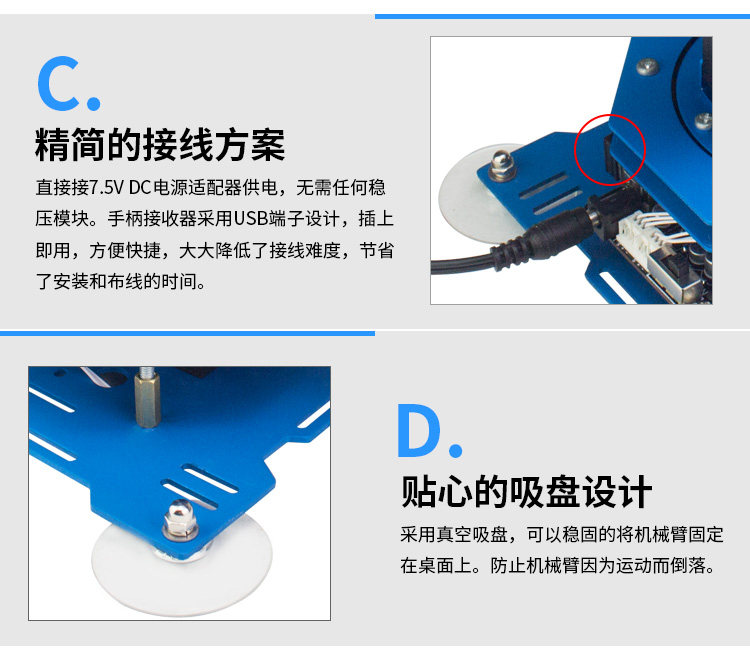 C.
精简的接线方案
直接接7.5V DC电源适配器供电，无需任何稳压模块。手柄接收器采用USB端子设计，插上即用，方便快捷，大大降低了接线难度，节省了安装和布线的时间。

D.
贴心的吸盘设计
采用真空吸盘，可以稳固的将机械臂固定在桌面上。防止机械臂因为运动而倒落。