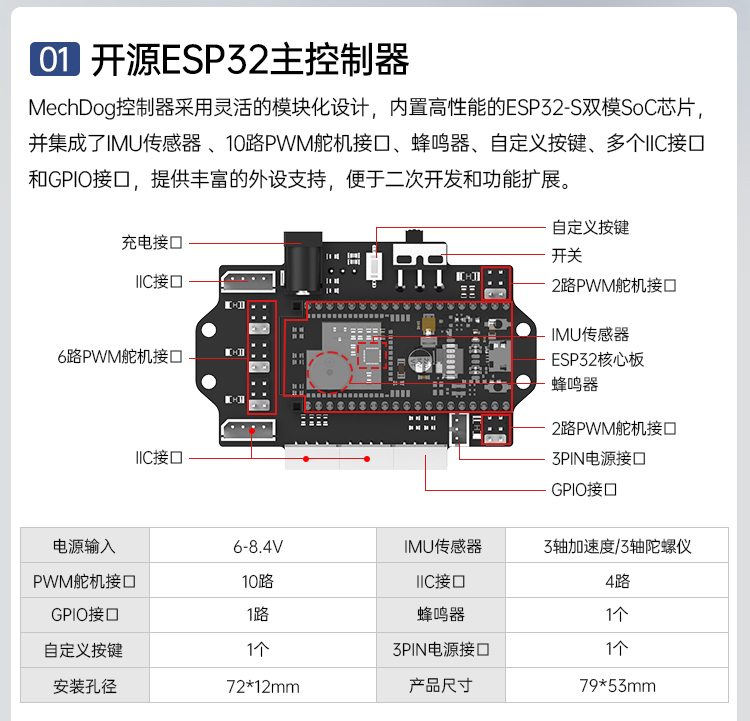 01 开源ESP32主控制器

MechDog控制器采用灵活的模块化设计，内置高性能的ESP32-S双模SoC芯片，并集成了IMU传感器 、10路PWM舵机接口、蜂鸣器、自定义按键、多个IIC接口和GPIO接口，提供丰富的外设支持，便于二次开发和功能扩展。

充电接口
IIC接口
6路PWM舵机接口
IIC接口
自定义按键
开关
2路PWM舵机接口
IMU传感器
ESP32核心板
蜂鸣器
2路PWM舵机接口
3PIN电源接口
GPIO接口

| 电源输入 | 6-8.4V | IMU传感器 | 3轴加速度/3轴陀螺仪 |
|---|---|---|---|
| PWM舵机接口 | 10路 | IIC接口 | 4路 |
| GPIO接口 | 1路 | 蜂鸣器 | 1个 |
| 自定义按键 | 1个 | 3PIN电源接口 | 1个 |
| 安装孔径 | 72*12mm | 产品尺寸 | 79*53mm |