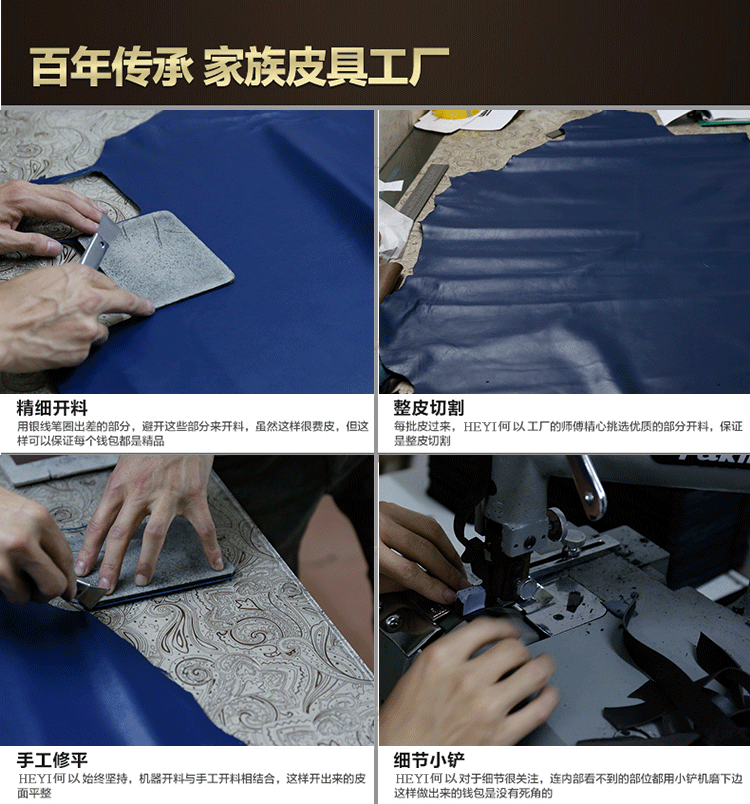 百年传承 家族皮具工厂

精细开料
用银线笔圈出差的部分，避开这些部分来开料，虽然这样很费皮，但这样可以保证每个钱包都是精品

整皮切割
每批皮过来，HEYI何以工厂的师傅精心挑选优质的部分开料，保证是整皮切割

手工修平
HEYI何以始终坚持，机器开料与手工开料相结合，这样开出来的皮面平整

细节小铲
HEYI何以对于细节很关注，连内部看不到的部位都用小铲机磨下边这样做出来的钱包是没有死角的