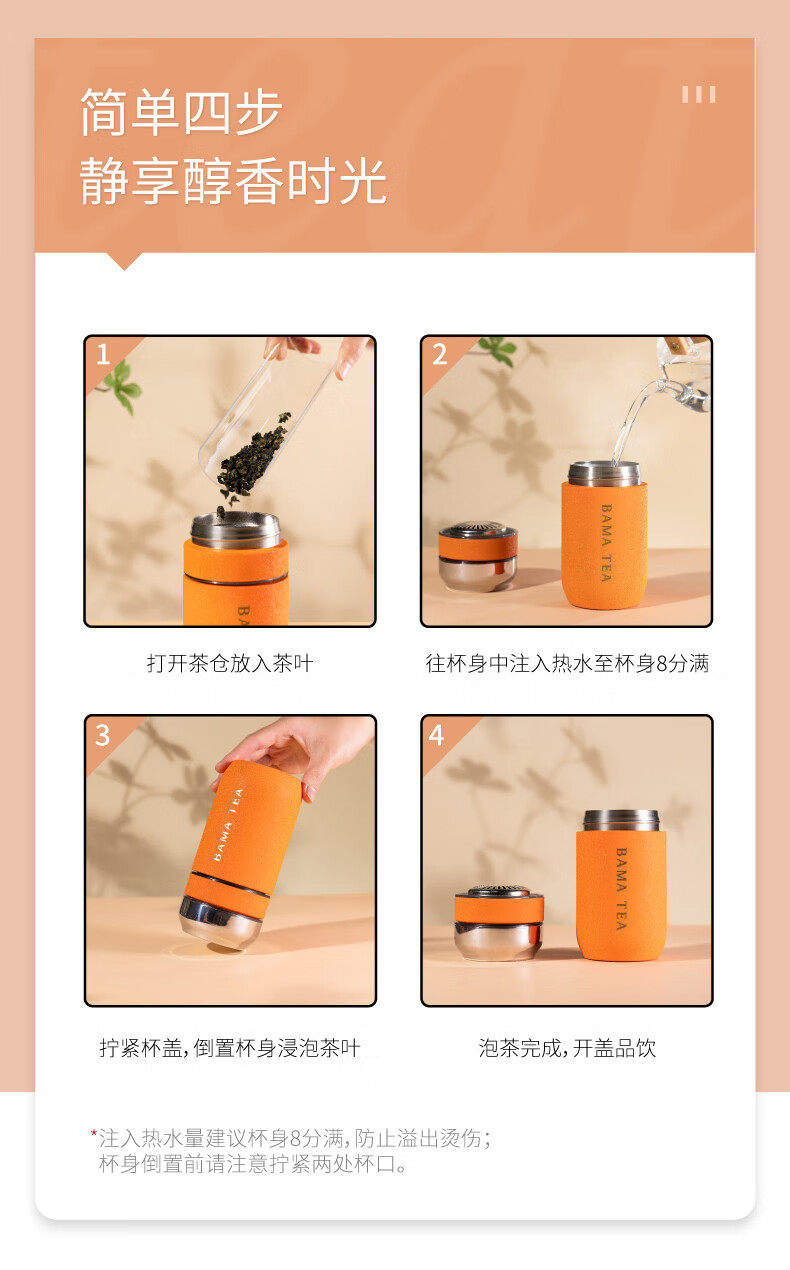 简单四步
静享醇香时光

1
BAMA TEA

打开茶仓放入茶叶

2
BAMA TEA

往杯身中注入热水至杯身8分满

3
BAMA TEA

拧紧杯盖，倒置杯身浸泡茶叶

4
BAMA TEA

泡茶完成，开盖品饮

*注入热水量建议杯身8分满，防止溢出烫伤；
杯身倒置前请注意拧紧两处杯口。