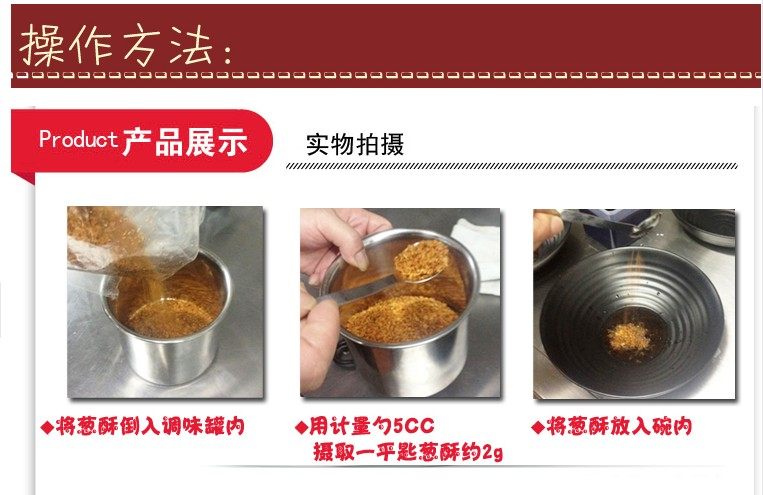 操作方法：

Product 产品展示

实物拍摄

◆将葱酥倒入调味罐内

◆用计量勺5CC
摄取一平匙葱酥约2g

◆将葱酥放入碗内