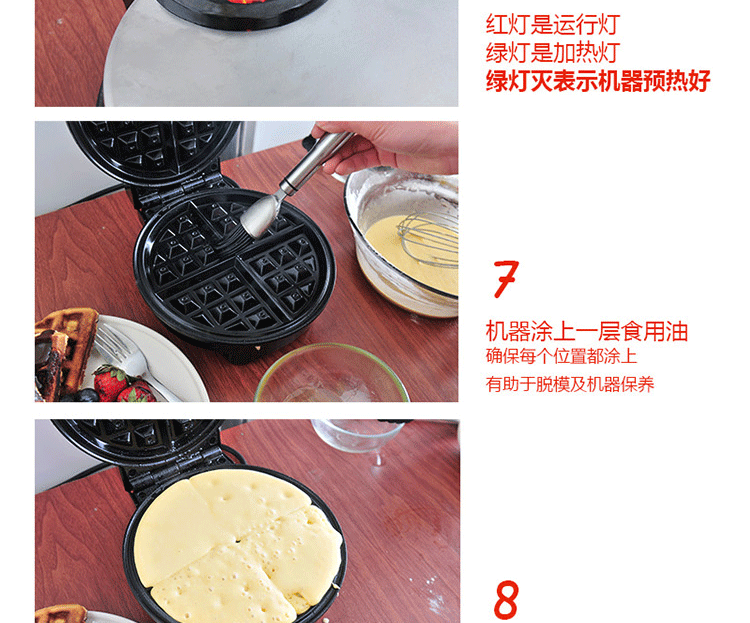 红灯是运行灯
绿灯是加热灯
绿灯灭表示机器预热好

7

机器涂上一层食用油
确保每个位置都涂上
有助于脱模及机器保养

8