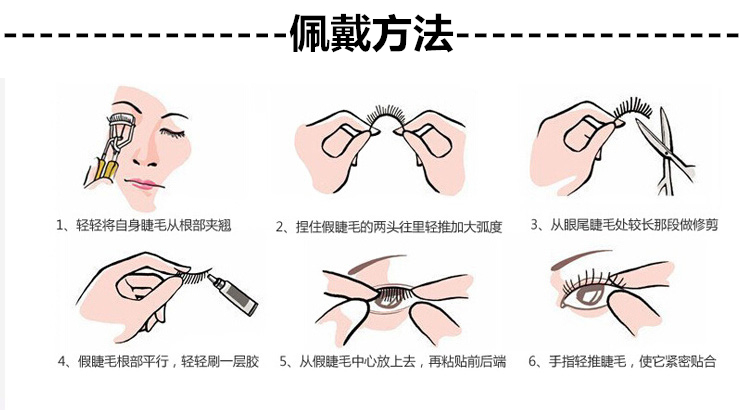 佩戴方法

1、轻轻将自身睫毛从根部夹翘

2、捏住假睫毛的两头往里轻推加大弧度

3、从眼尾睫毛处较长那段做修剪

4、假睫毛根部平行，轻轻刷一层胶

5、从假睫毛中心放上去，再粘贴前后端

6、手指轻推睫毛，使它紧密贴合