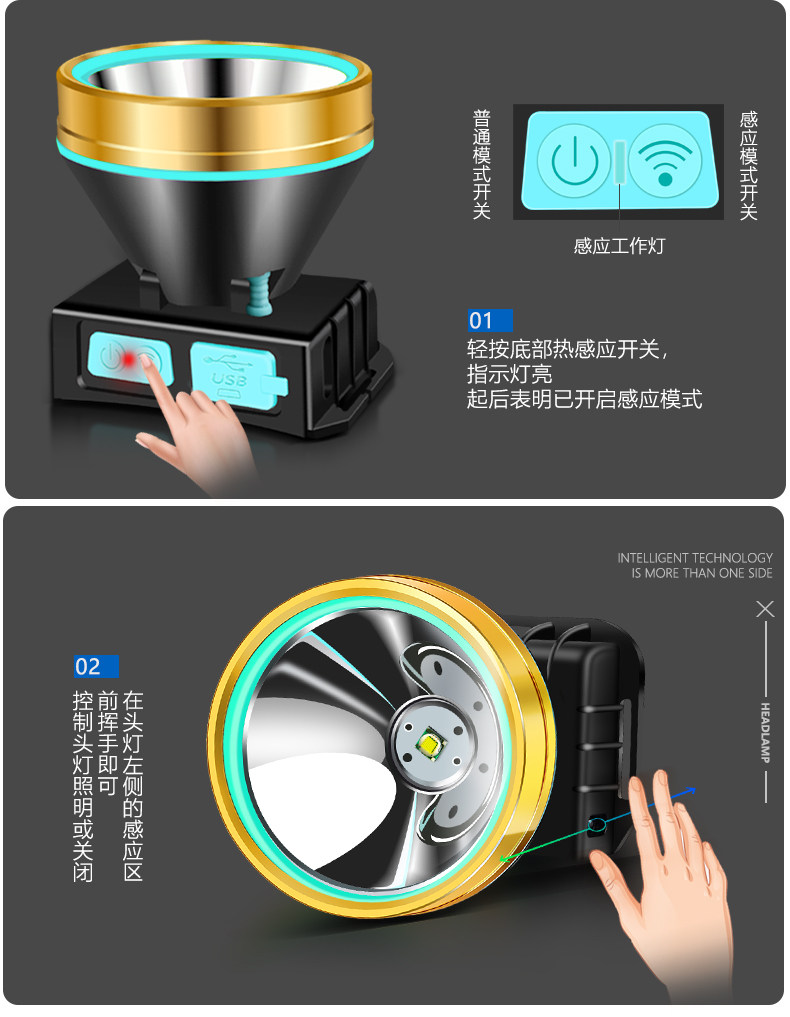 普通模式开关

感应模式开关

感应工作灯

USB

01
轻按底部热感应开关，
指示灯亮
起后表明已开启感应模式

INTELLIGENT TECHNOLOGY
IS MORE THAN ONE SIDE

HEADLAMP

02
在头灯左侧的感应区
前挥手即可
控制头灯照明或关闭