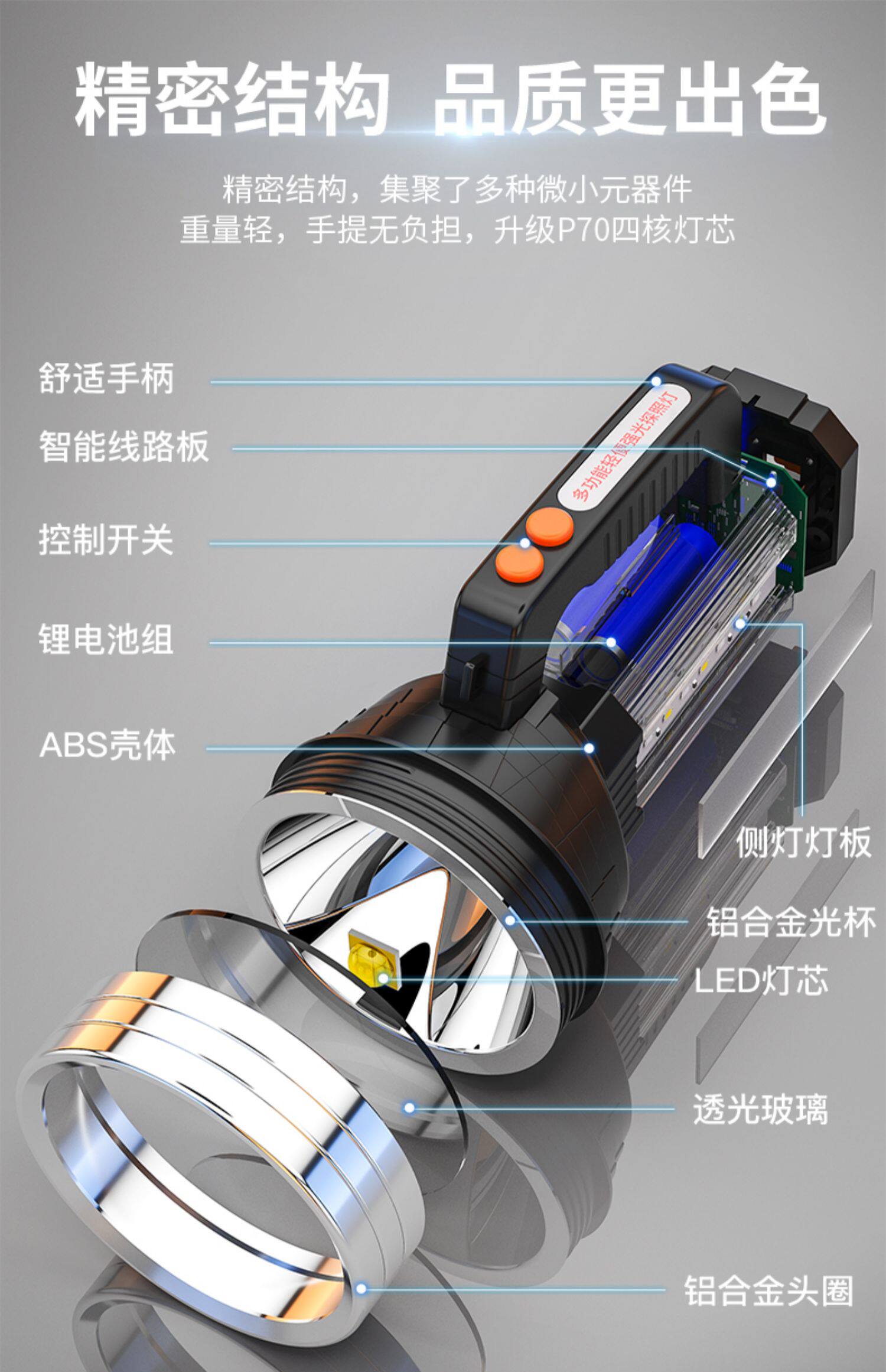 精密结构 品质更出色

精密结构，集聚了多种微小元器件
重量轻，手提无负担，升级P70四核灯芯

舒适手柄

智能线路板

控制开关

锂电池组

ABS壳体

多功能轻便强光探照灯

侧灯灯板

铝合金光杯

LED灯芯

透光玻璃

铝合金头圈