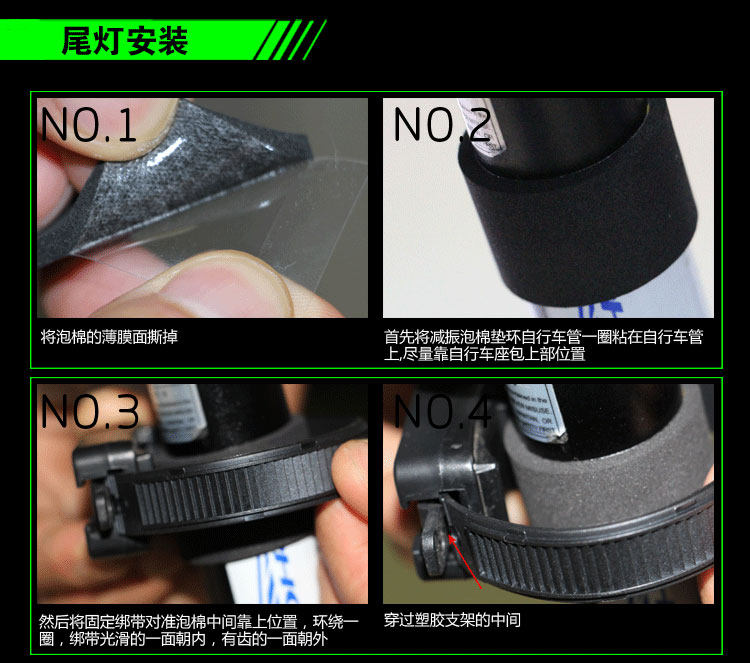 尾灯安装

NO.1

将泡棉的薄膜面撕掉

NO.2

首先将减振泡棉垫环自行车管一圈粘在自行车管上,尽量靠自行车座包上部位置

NO.3

然后将固定绑带对准泡棉中间靠上位置，环绕一圈，绑带光滑的一面朝内，有齿的一面朝外

NO.4

穿过塑胶支架的中间