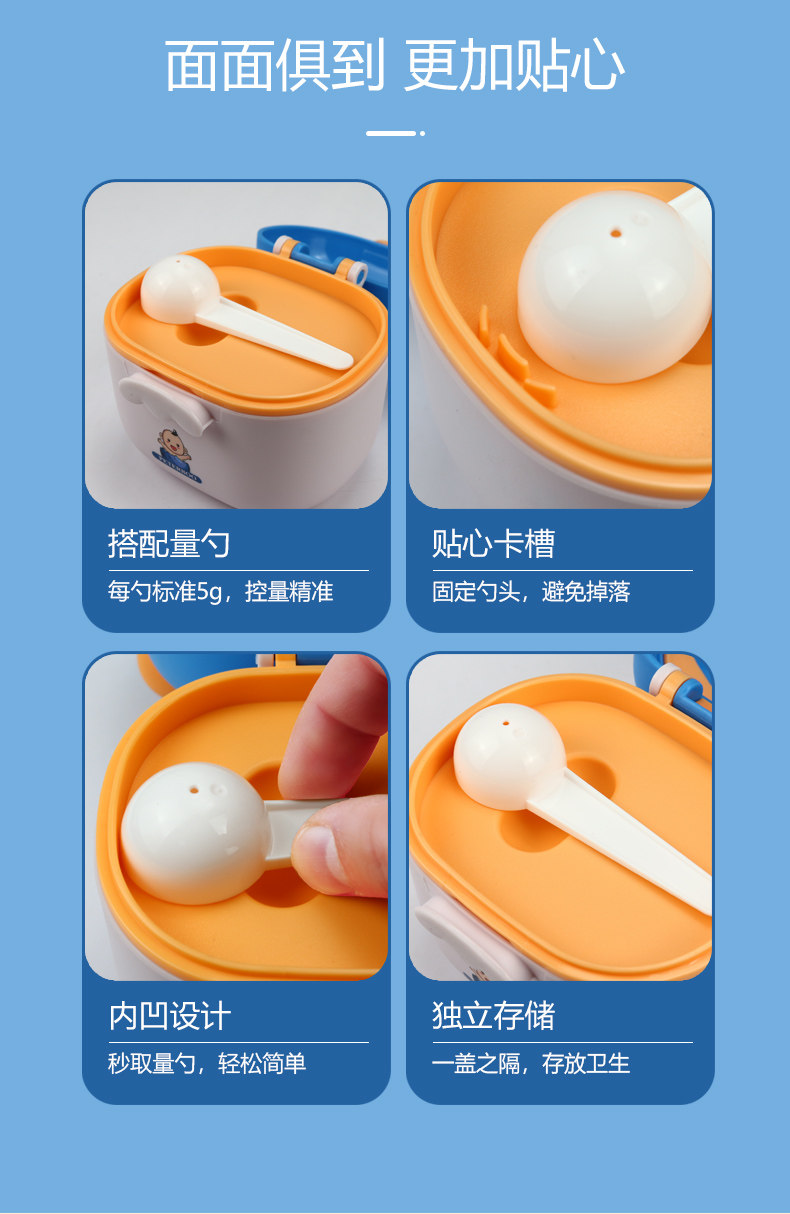 面面俱到 更加贴心

搭配量勺
每勺标准5g，控量精准

贴心卡槽
固定勺头，避免掉落

内凹设计
秒取量勺，轻松简单

独立存储
一盖之隔，存放卫生