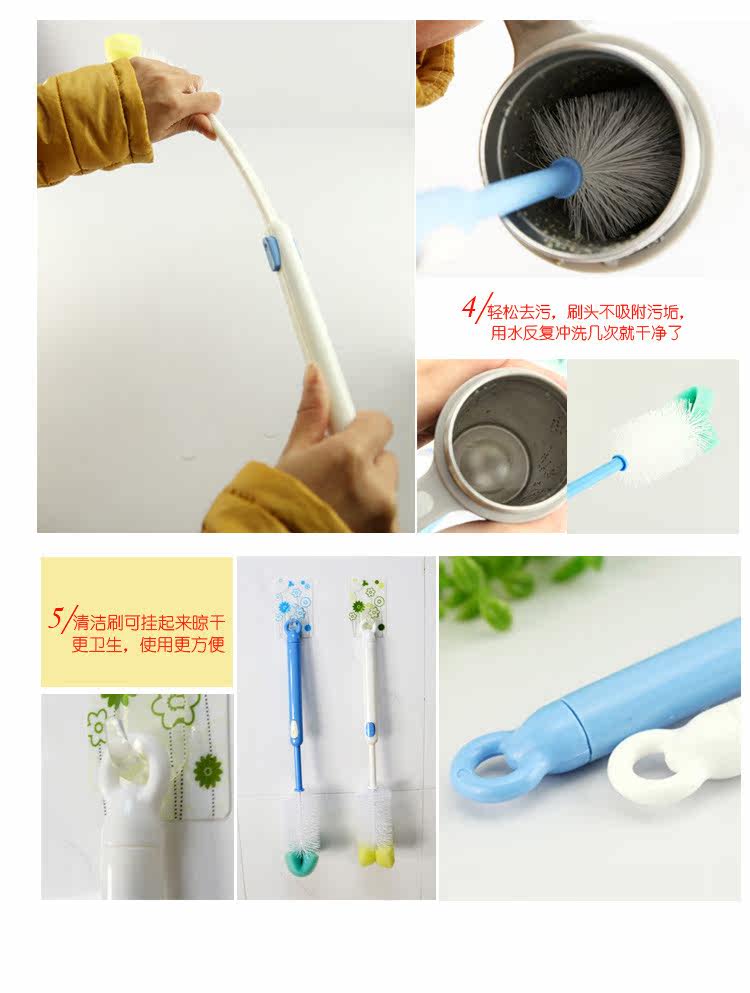 4/轻松去污，刷头不吸附污垢，用水反复冲洗几次就干净了

5/清洁刷可挂起来晾干更卫生，使用更方便