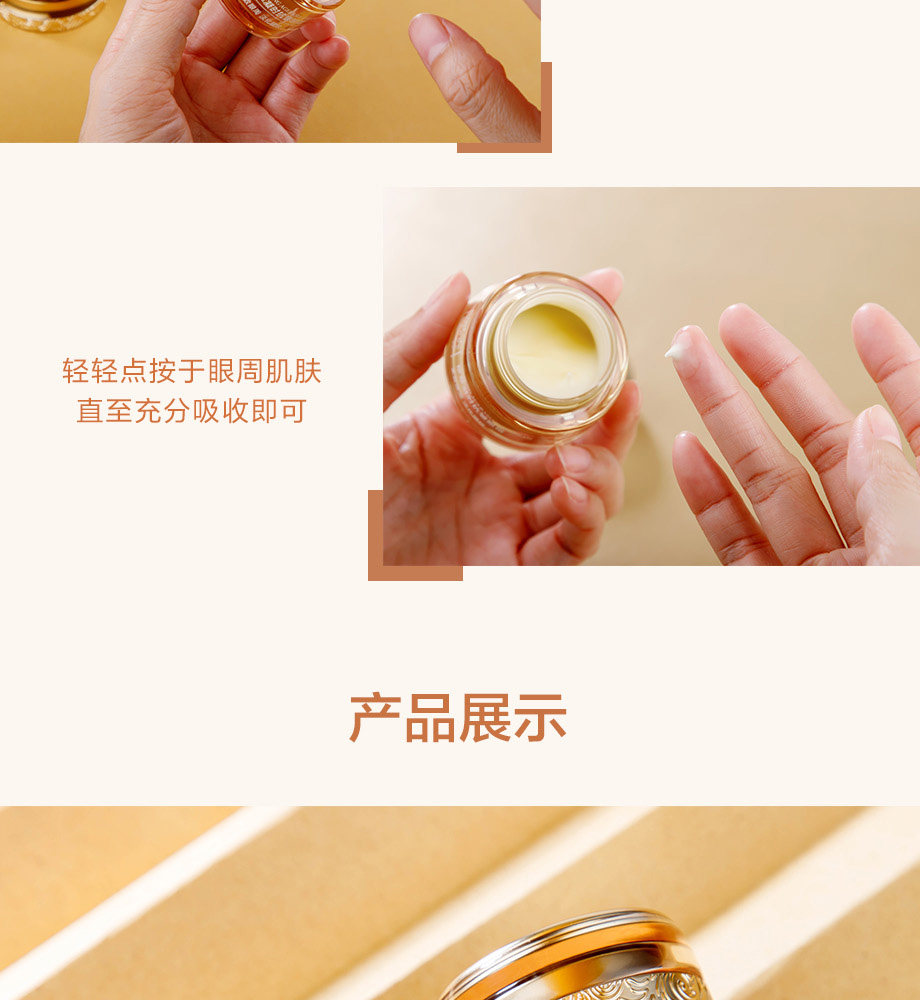 轻轻点按于眼周肌肤
直至充分吸收即可

产品展示