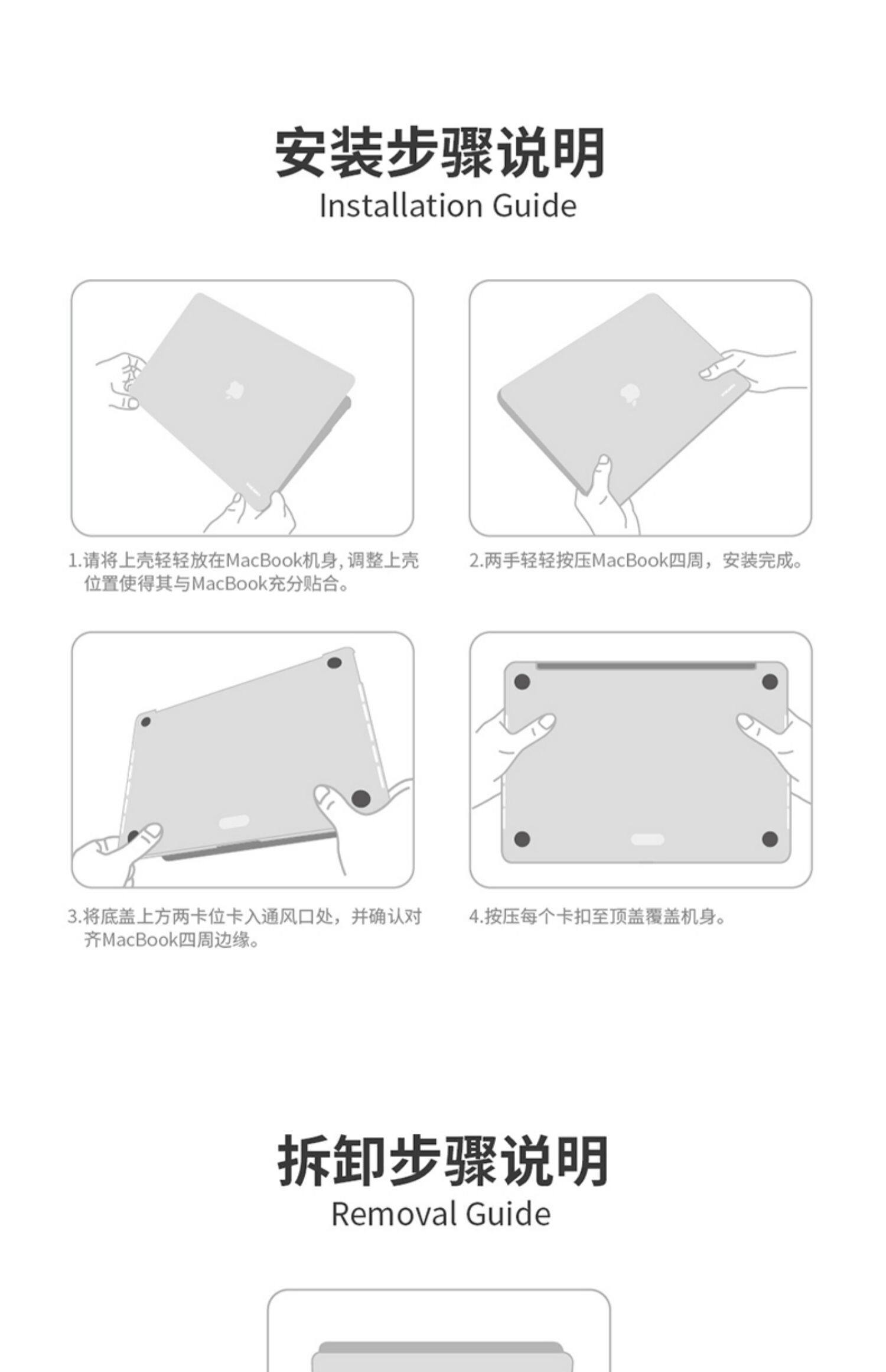 安装步骤说明
Installation Guide

1.请将上壳轻轻放在MacBook机身, 调整上壳位置使得其与MacBook充分贴合。

2.两手轻轻按压MacBook四周，安装完成。

3.将底盖上方两卡位卡入通风口处，并确认对齐MacBook四周边缘。

4.按压每个卡扣至顶盖覆盖机身。

拆卸步骤说明
Removal Guide