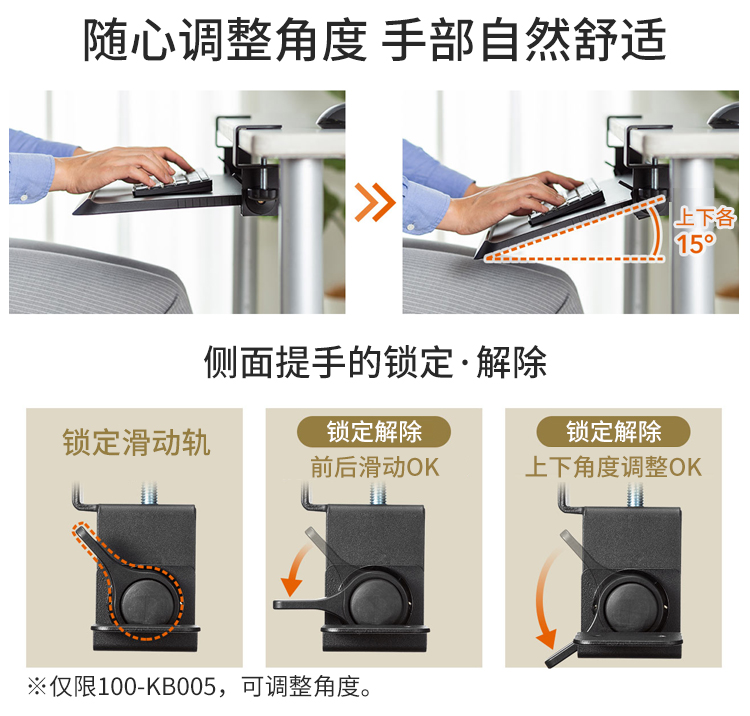 随心调整角度 手部自然舒适

上下各
15°

侧面提手的锁定·解除

锁定滑动轨

锁定解除
前后滑动OK

锁定解除
上下角度调整OK

※仅限100-KB005，可调整角度。