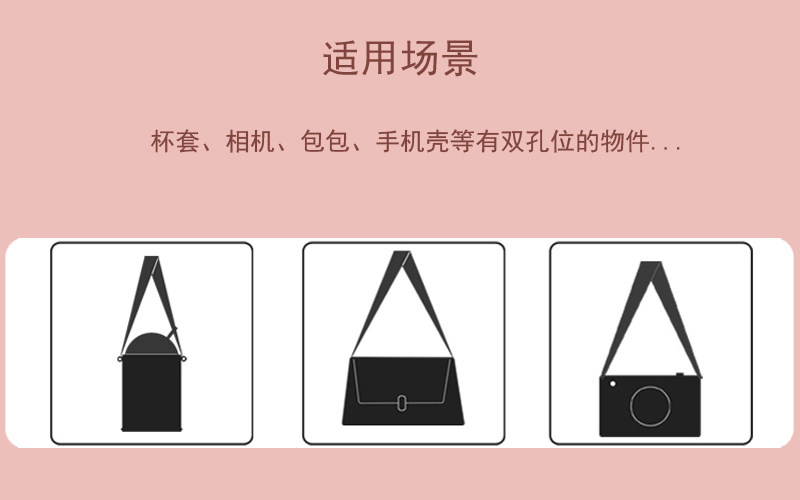 适用场景

杯套、相机、包包、手机壳等有双孔位的物件...