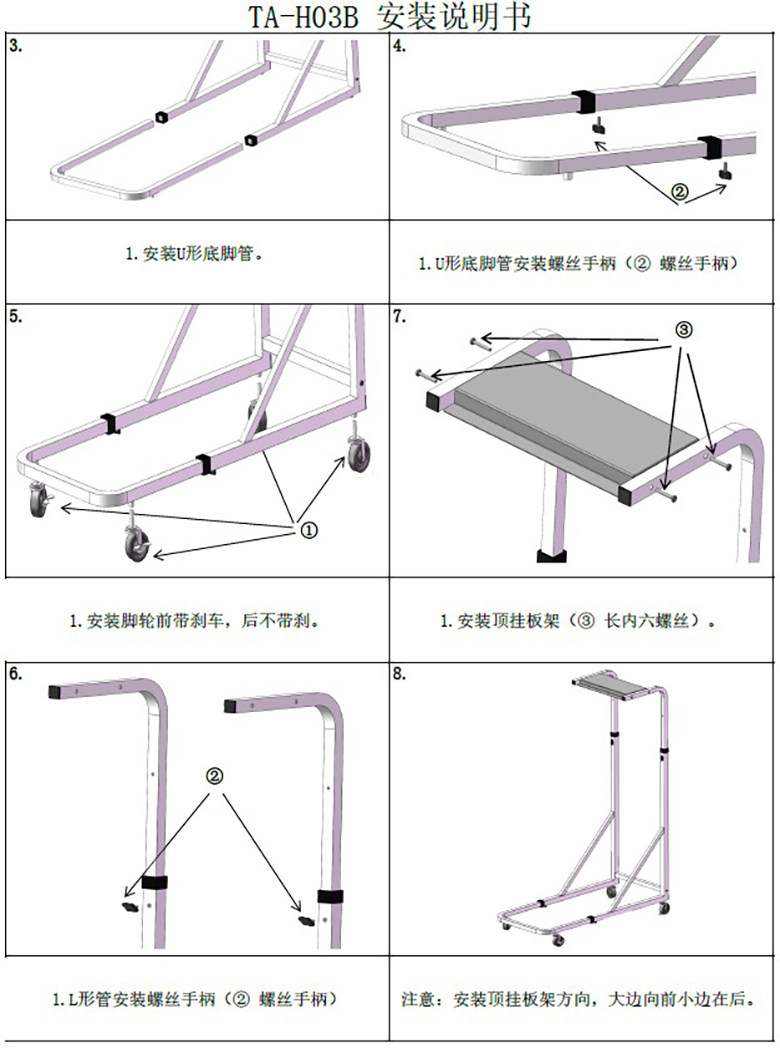 TA-H03B 安装说明书

3.

1. 安装U形底脚管。

4.

②

1. U形底脚管安装螺丝手柄（② 螺丝手柄）

5.

①

1. 安装脚轮前带刹车，后不带刹。

7.

③

1. 安装顶挂板架（③ 长内六螺丝）。

6.

②

1. L形管安装螺丝手柄（② 螺丝手柄）

8.

注意：安装顶挂板架方向，大边向前小边在后。