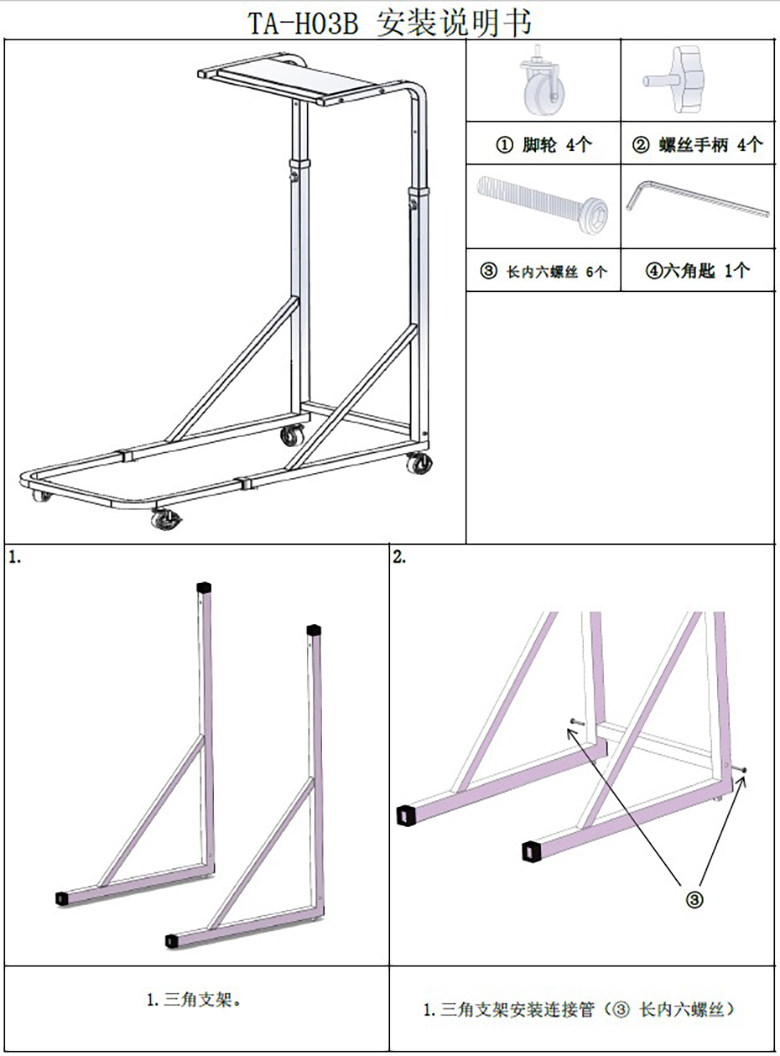 TA-H03B 安装说明书

① 脚轮 4个

② 螺丝手柄 4个

③ 长内六螺丝 6个

④六角匙 1个

1.

2.

③

1. 三角支架。

1. 三角支架安装连接管（③ 长内六螺丝）