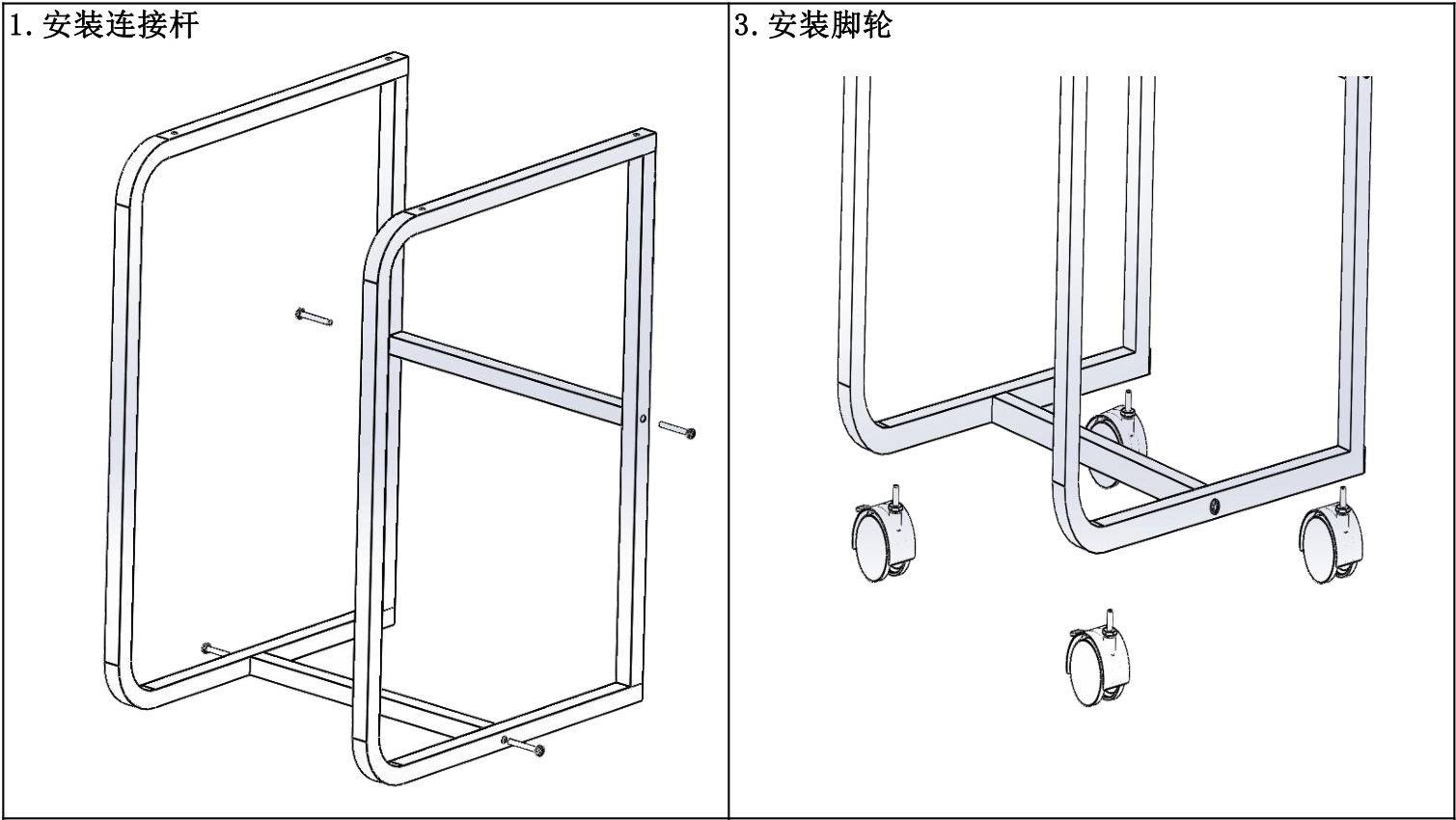 1.安装连接杆

3.安装脚轮