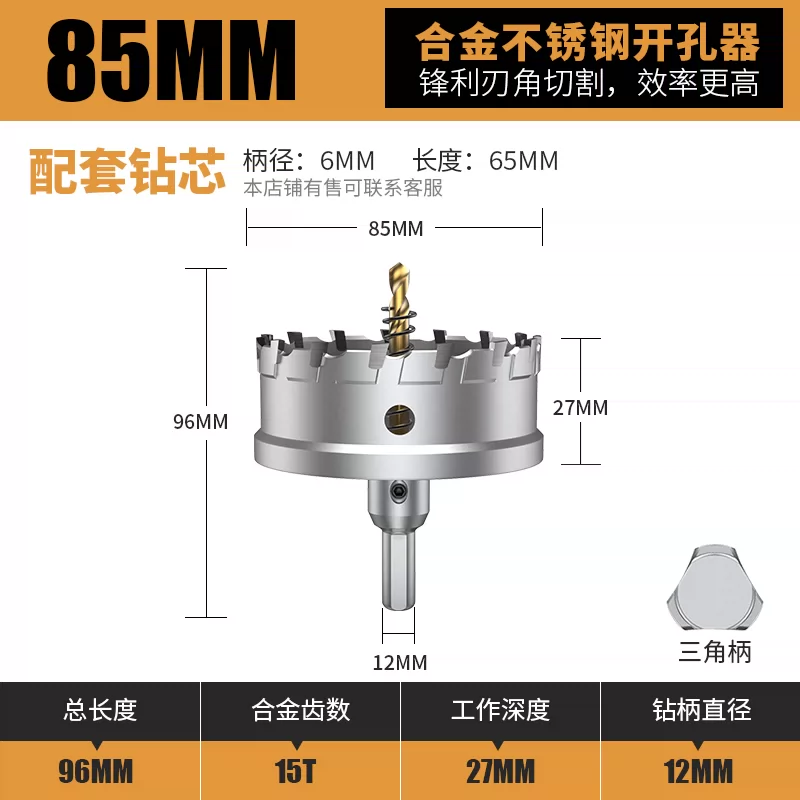 85MM

合金不锈钢开孔器
锋利刃角切割，效率更高

配套钻芯
柄径：6MM 长度：65MM
本店铺有售可联系客服

85MM

96MM

27MM

12MM

三角柄

| 总长度 | 合金齿数 | 工作深度 | 钻柄直径 |
|---|---|---|---|
| 96MM | 15T | 27MM | 12MM |