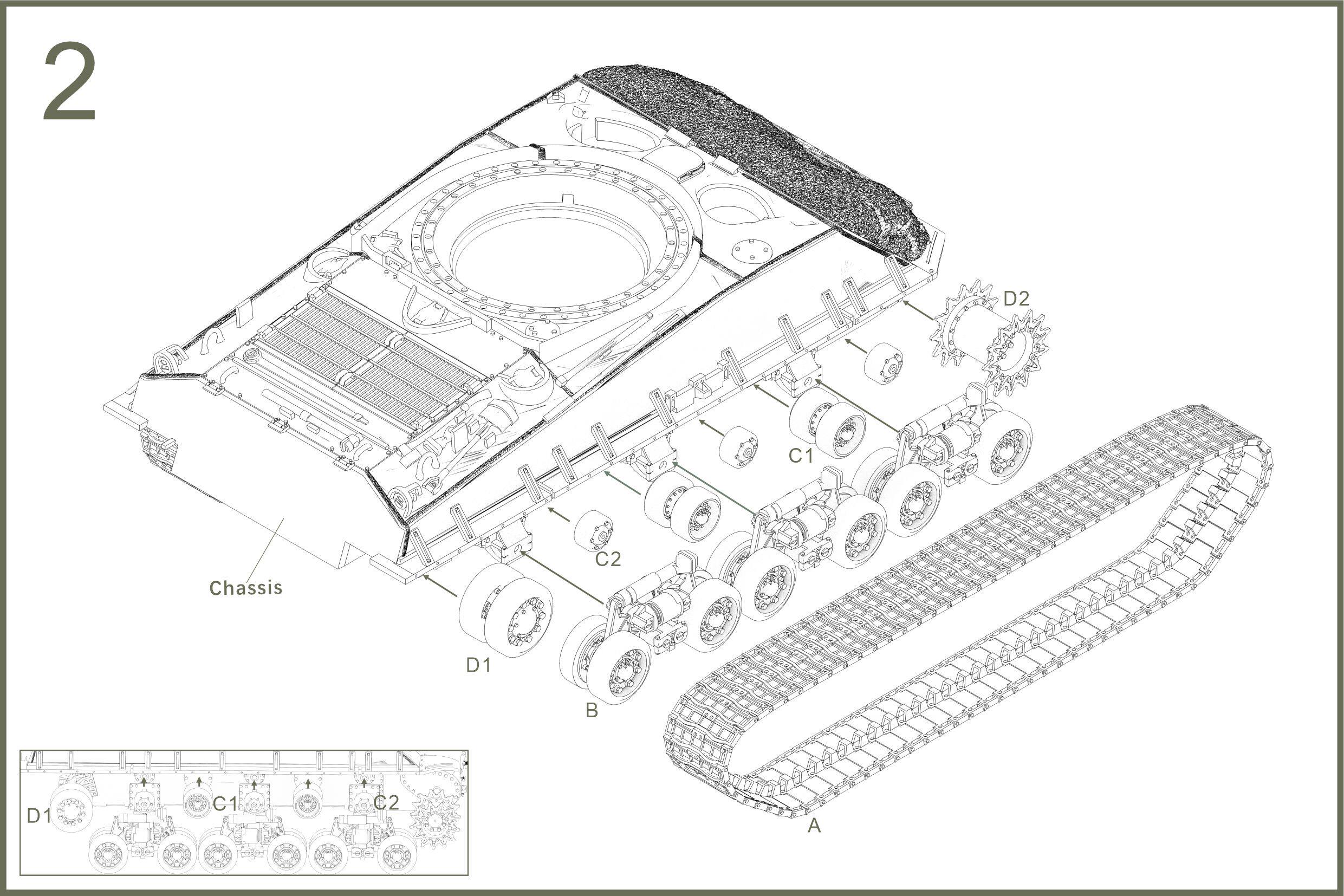 2

D2

C1

C2

Chassis

D1

B

A

D1

C1

C2