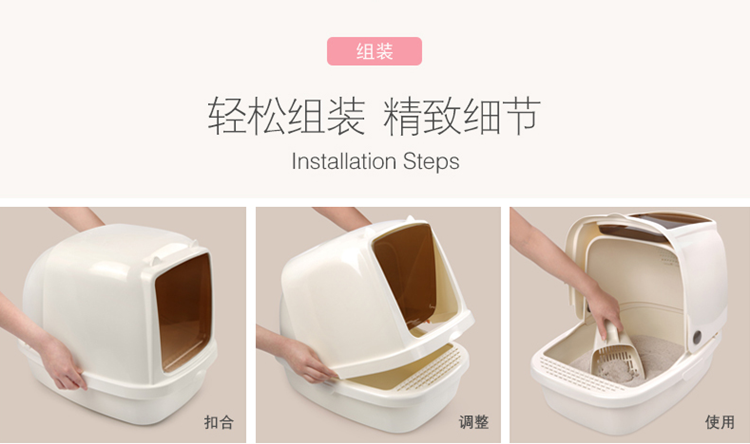 组装

轻松组装 精致细节

Installation Steps

扣合

调整

使用