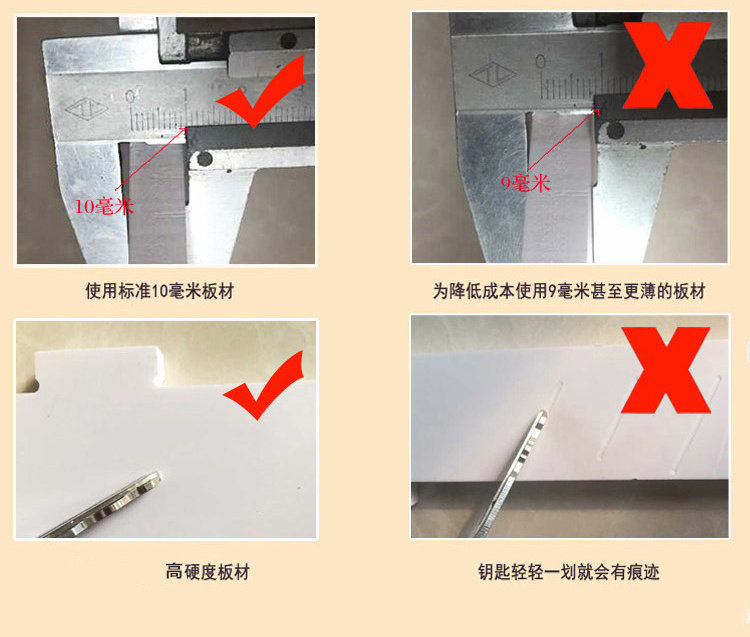 10毫米

使用标准10毫米板材

9毫米

为降低成本使用9毫米甚至更薄的板材

高硬度板材

钥匙轻轻一划就会有痕迹