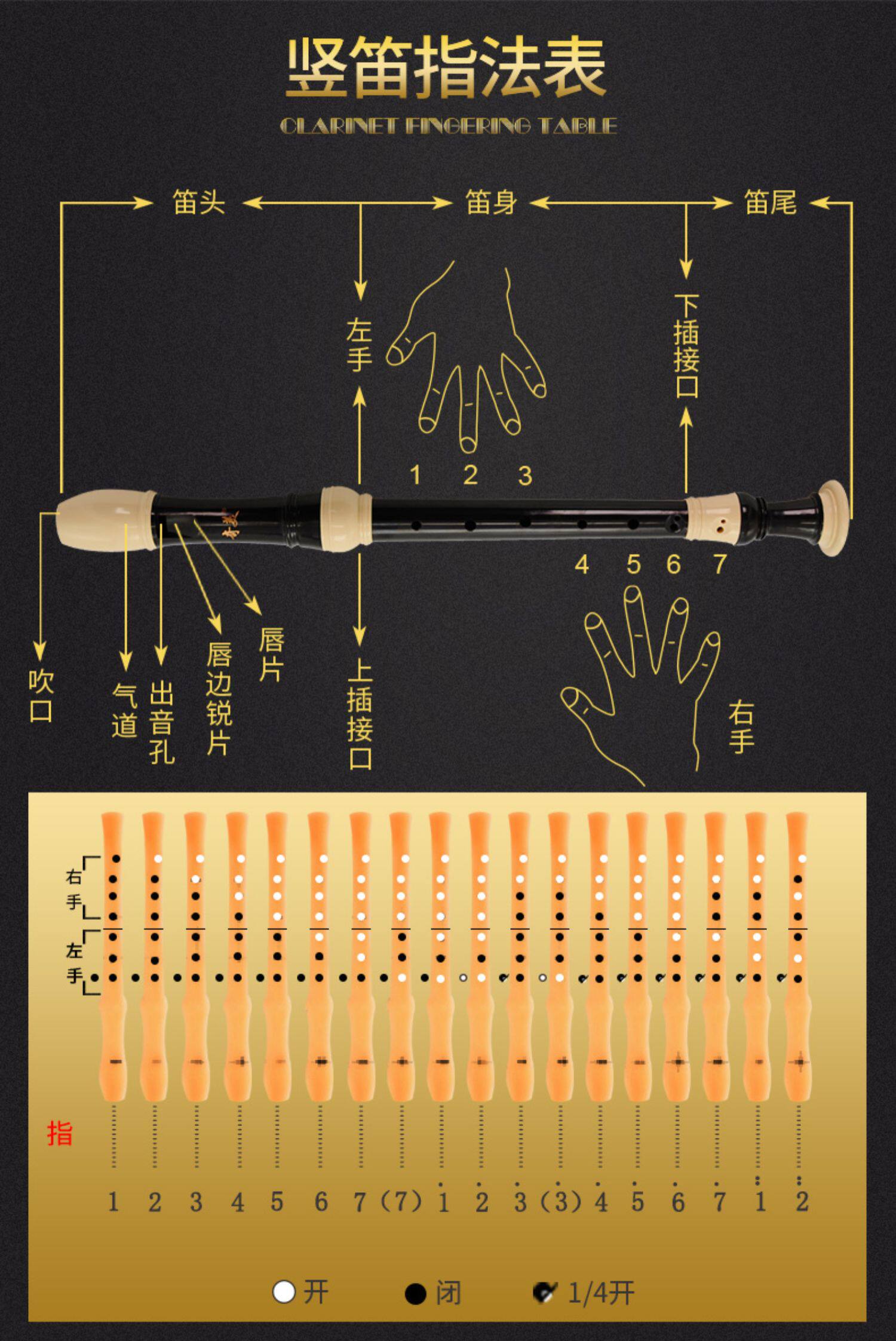 竖笛指法表
CLARINET FINGERING TABLE

笛头 笛身 笛尾

左手
下插接口
1 2 3
4 5 6 7

吹口
气道
出音孔
唇边锐片
唇片
上插接口
右手

右手
左手

指

1 2 3 4 5 6 7 (7) $\dot{1}$ $\dot{2}$ $\dot{3}$ ($\dot{3}$) $\dot{4}$ $\dot{5}$ $\dot{6}$ $\dot{7}$ $\ddot{1}$ $\ddot{2}$

开 闭 1/4开