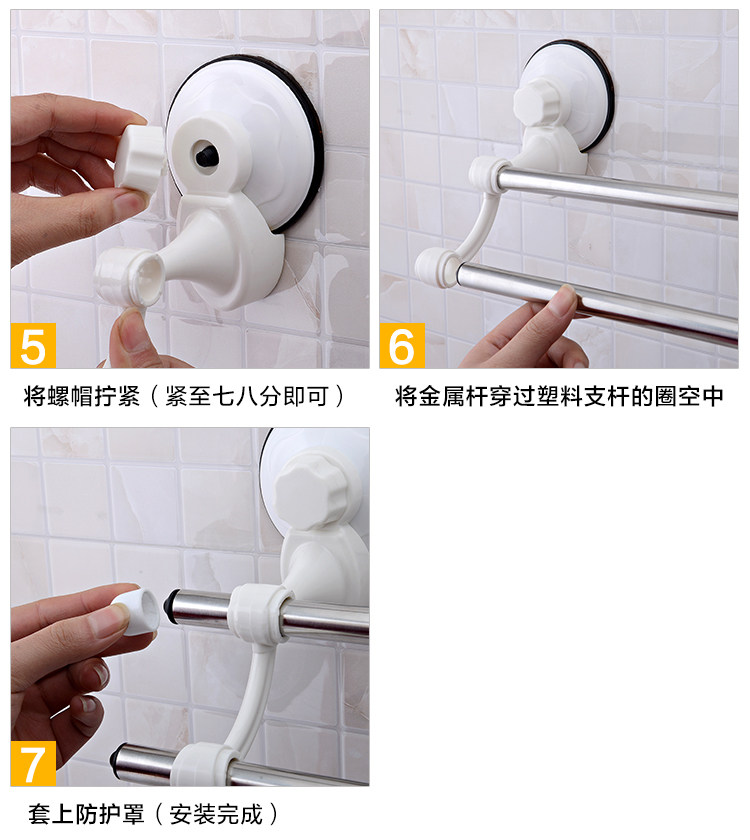 5

将螺帽拧紧（紧至七八分即可）

6

将金属杆穿过塑料支杆的圈空中

7

套上防护罩（安装完成）