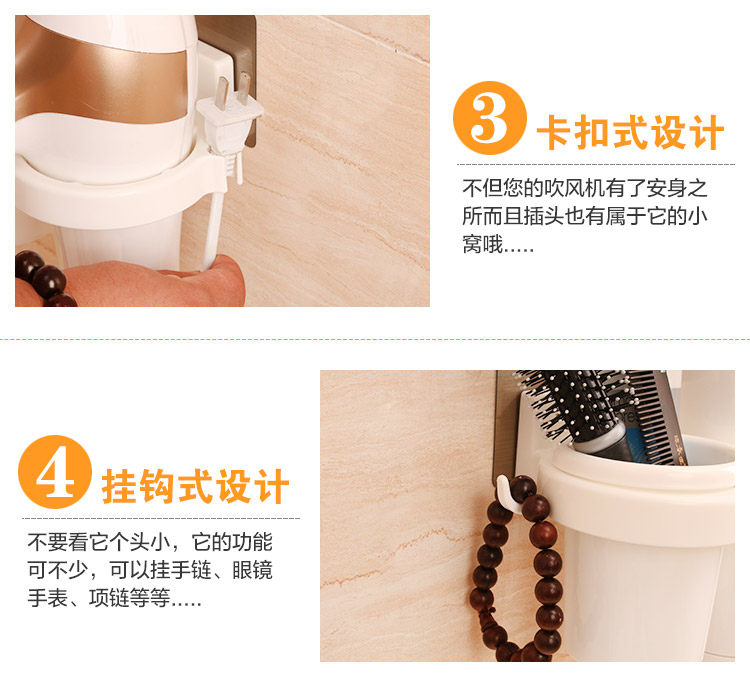 3 卡扣式设计

不但您的吹风机有了安身之所而且插头也有属于它的小窝哦.....

4 挂钩式设计

不要看它个头小，它的功能可不少，可以挂手链、眼镜手表、项链等等.....