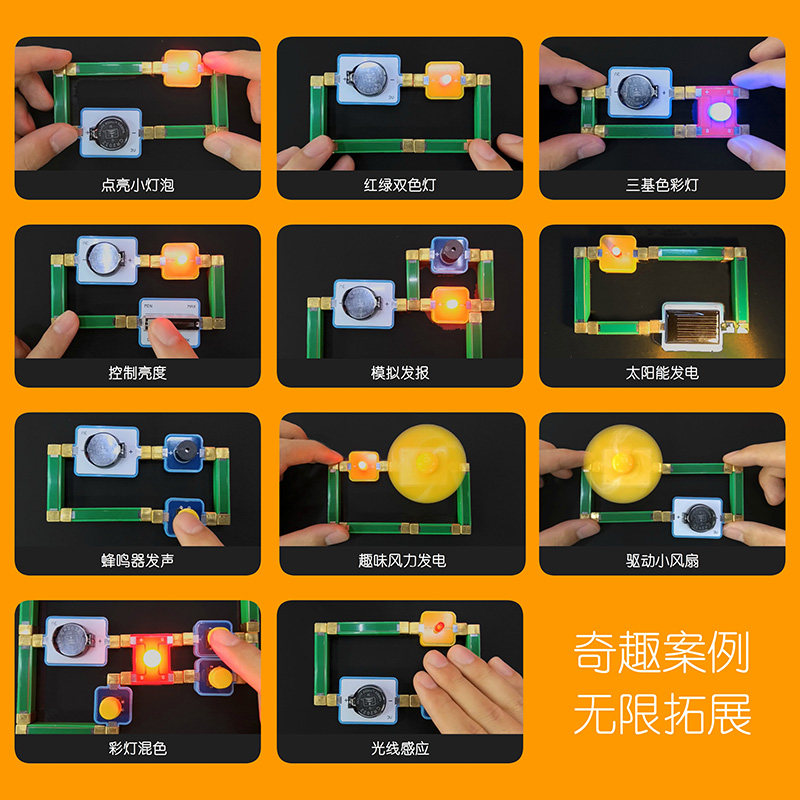 点亮小灯泡

红绿双色灯

三基色彩灯

控制亮度

模拟发报

太阳能发电

蜂鸣器发声

趣味风力发电

驱动小风扇

彩灯混色

光线感应

奇趣案例
无限拓展