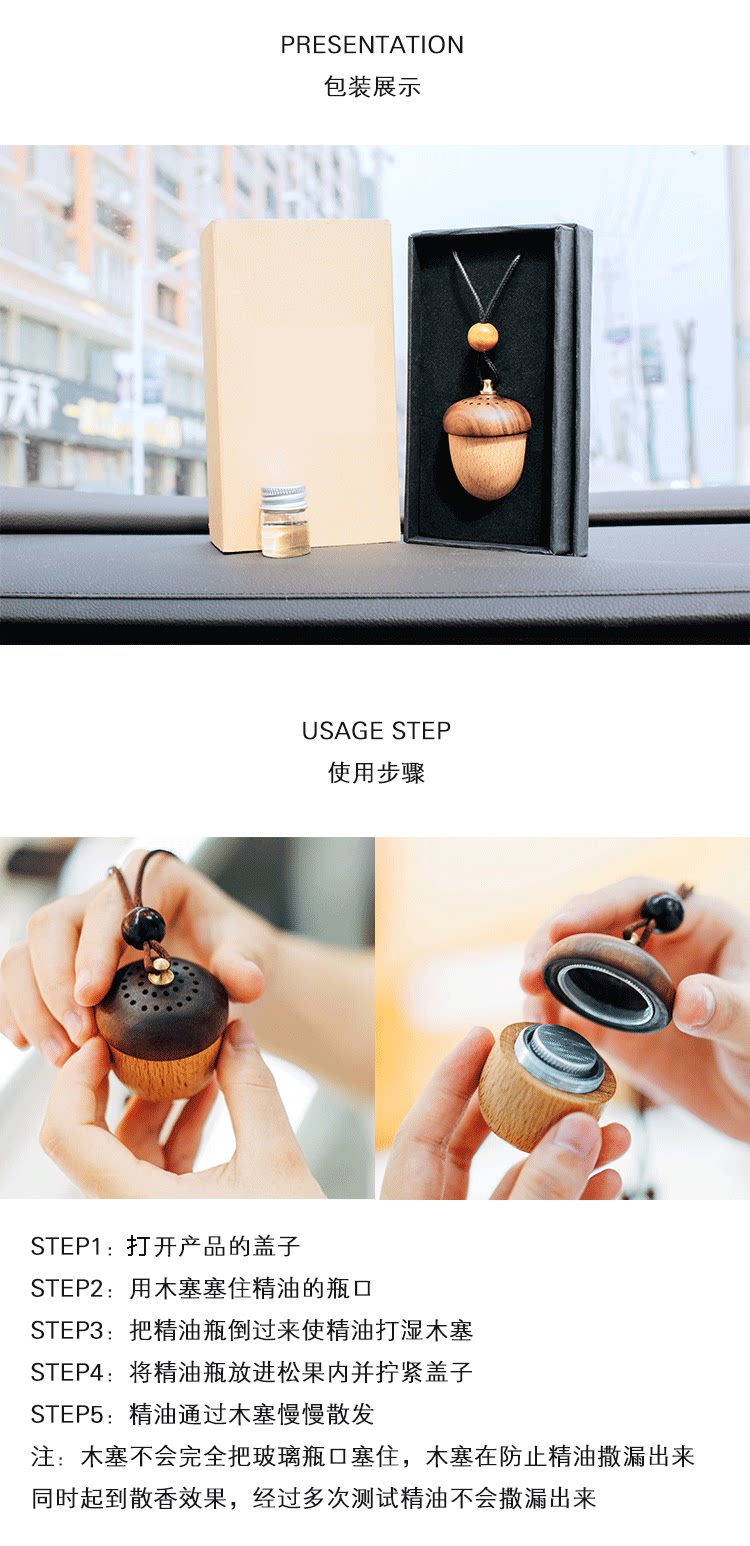 PRESENTATION
包装展示

USAGE STEP
使用步骤

STEP1：打开产品的盖子
STEP2：用木塞塞住精油的瓶口
STEP3：把精油瓶倒过来使精油打湿木塞
STEP4：将精油瓶放进松果内并拧紧盖子
STEP5：精油通过木塞慢慢散发
注：木塞不会完全把玻璃瓶口塞住，木塞在防止精油撒漏出来同时起到散香效果，经过多次测试精油不会撒漏出来