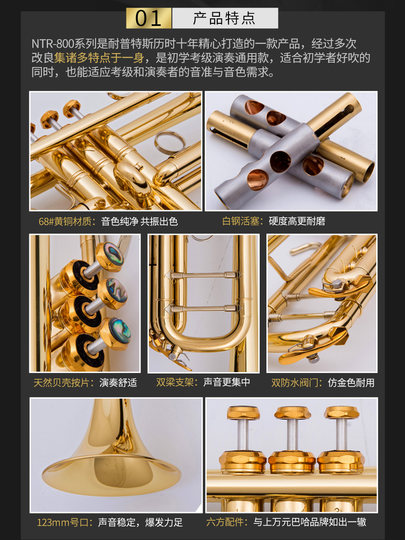 01 产品特点

NTR-800系列是耐普特斯历时十年精心打造的一款产品，经过多次改良集诸多特点于一身，是初学考级演奏通用款，适合初学者好吹的同时，也能适应考级和演奏者的音准与音色需求。

68#黄铜材质：音色纯净 共振出色

白钢活塞：硬度高更耐磨

天然贝壳按片：演奏舒适

双梁支架：声音更集中

双防水阀门：仿金色耐用

123mm号口：声音稳定，爆发力足

六方配件：与上万元巴哈品牌如出一辙