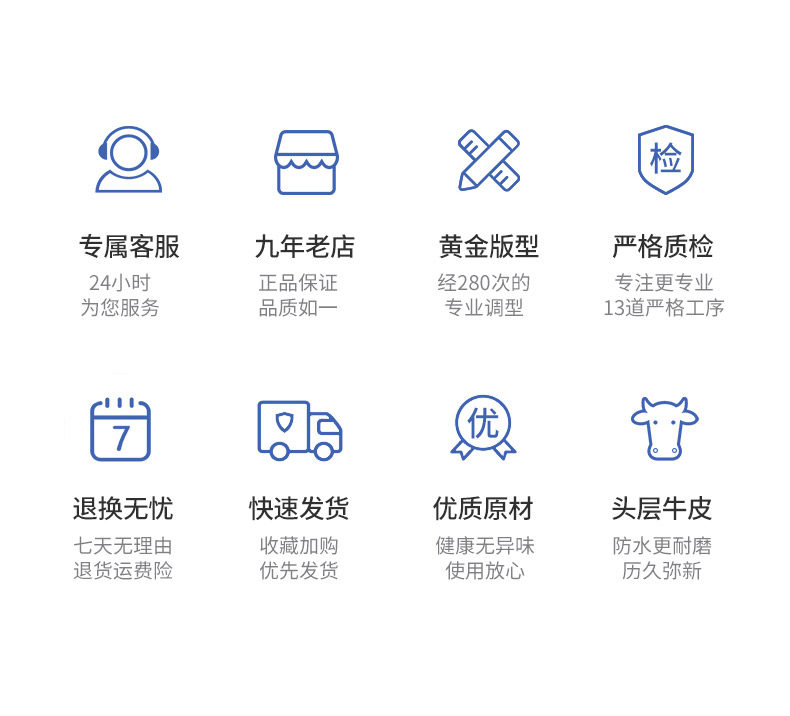 检

专属客服
24小时
为您服务

九年老店
正品保证
品质如一

黄金版型
经280次的
专业调型

严格质检
专注更专业
13道严格工序

7

退换无忧
七天无理由
退货运费险

快速发货
收藏加购
优先发货

优

优质原材
健康无异味
使用放心

头层牛皮
防水更耐磨
历久弥新