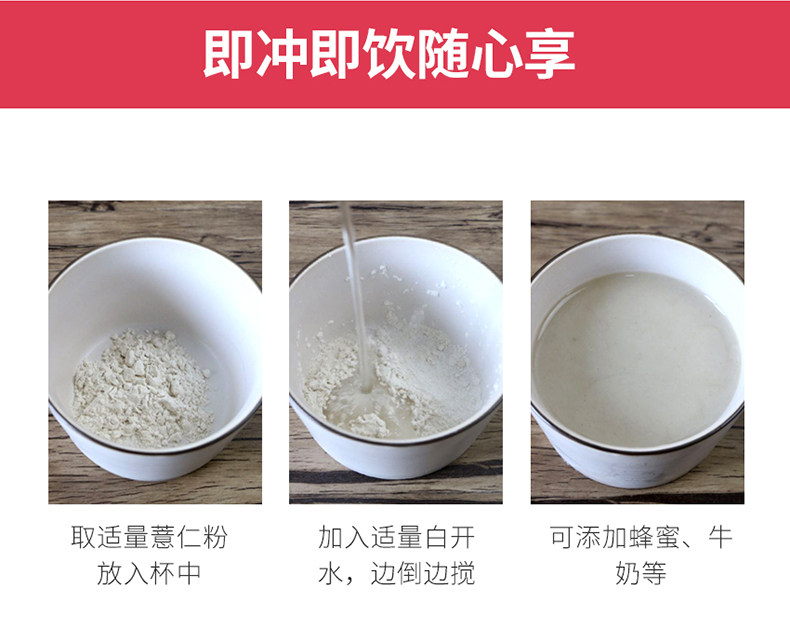 即冲即饮随心享

取适量薏仁粉放入杯中

加入适量白开水，边倒边搅

可添加蜂蜜、牛奶等