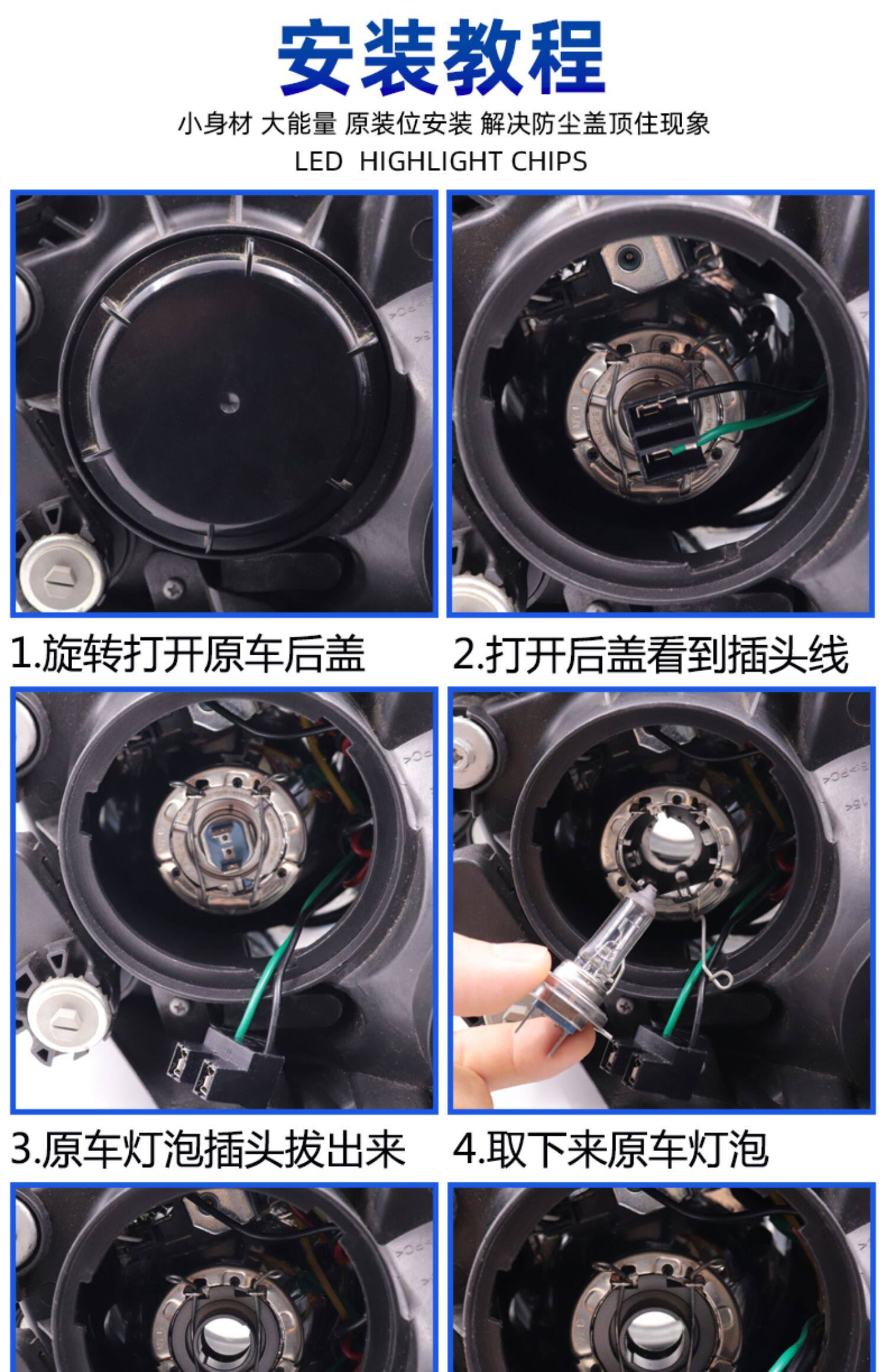 安装教程

小身材 大能量 原装位安装 解决防尘盖顶住现象

LED HIGHLIGHT CHIPS

1.旋转打开原车后盖

2.打开后盖看到插头线

3.原车灯泡插头拔出来

4.取下来原车灯泡