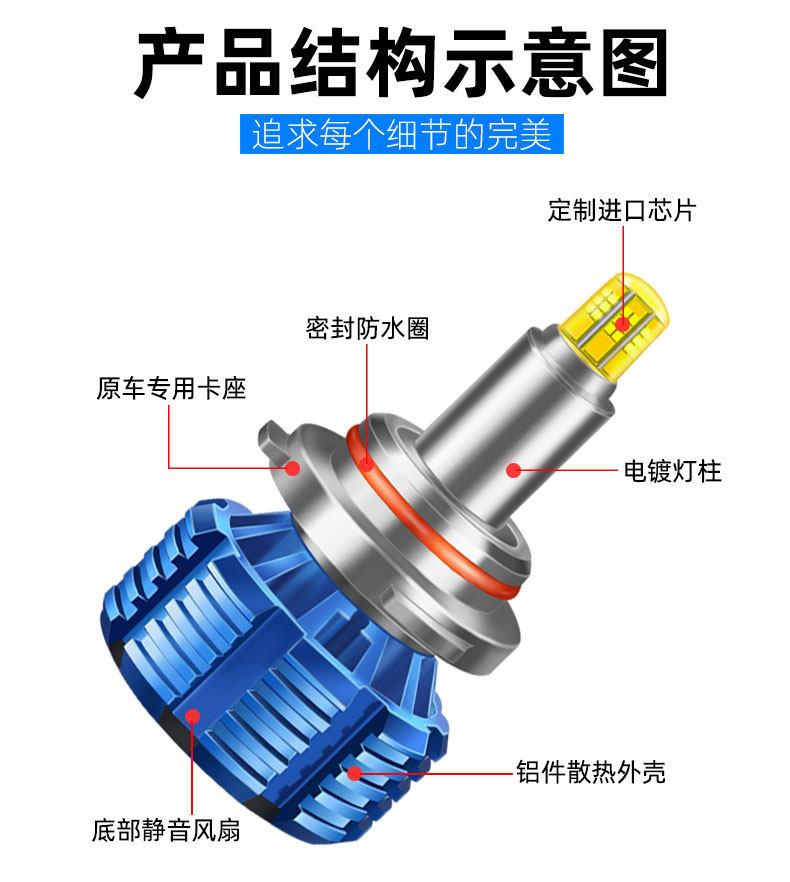 产品结构示意图

追求每个细节的完美

定制进口芯片

密封防水圈

原车专用卡座

电镀灯柱

铝件散热外壳

底部静音风扇