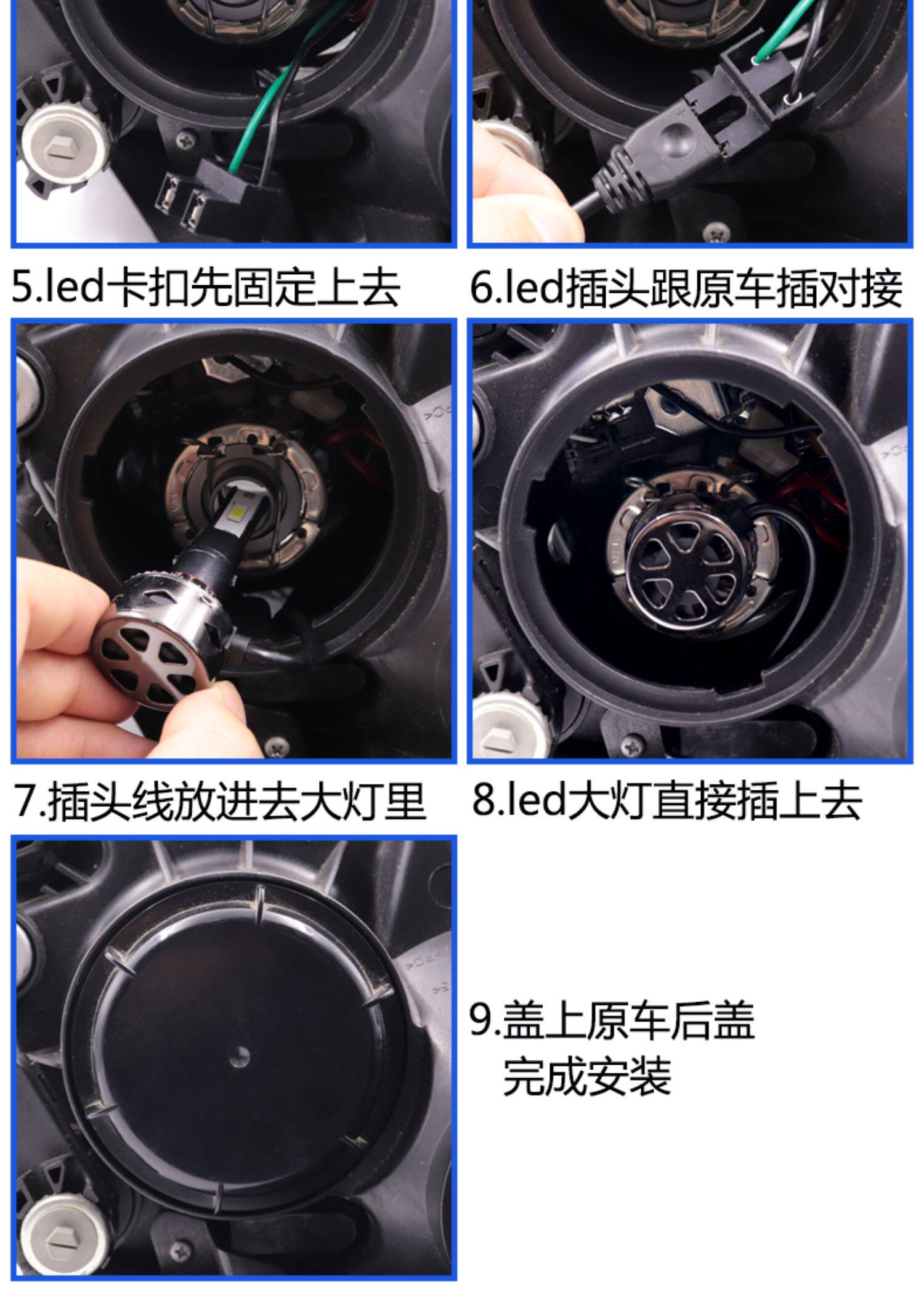 5.led卡扣先固定上去

6.led插头跟原车插对接

7.插头线放进去大灯里

8.led大灯直接插上去

9.盖上原车后盖
完成安装