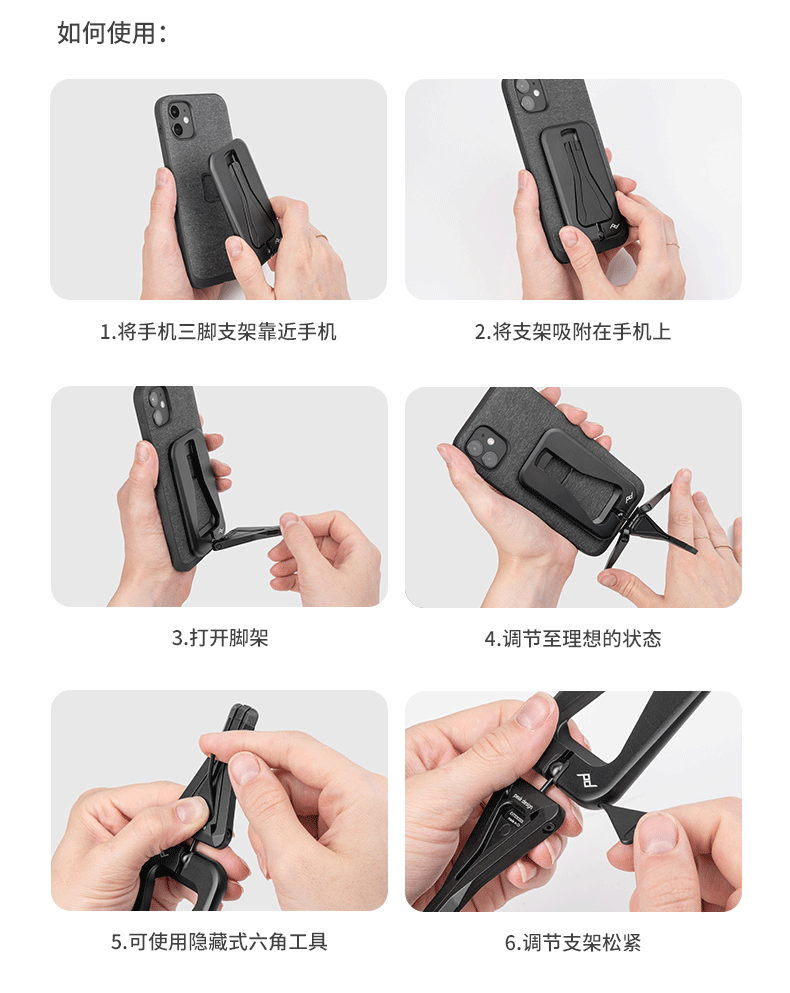 如何使用：

1.将手机三脚支架靠近手机

2.将支架吸附在手机上

3.打开脚架

4.调节至理想的状态

5.可使用隐藏式六角工具

6.调节支架松紧